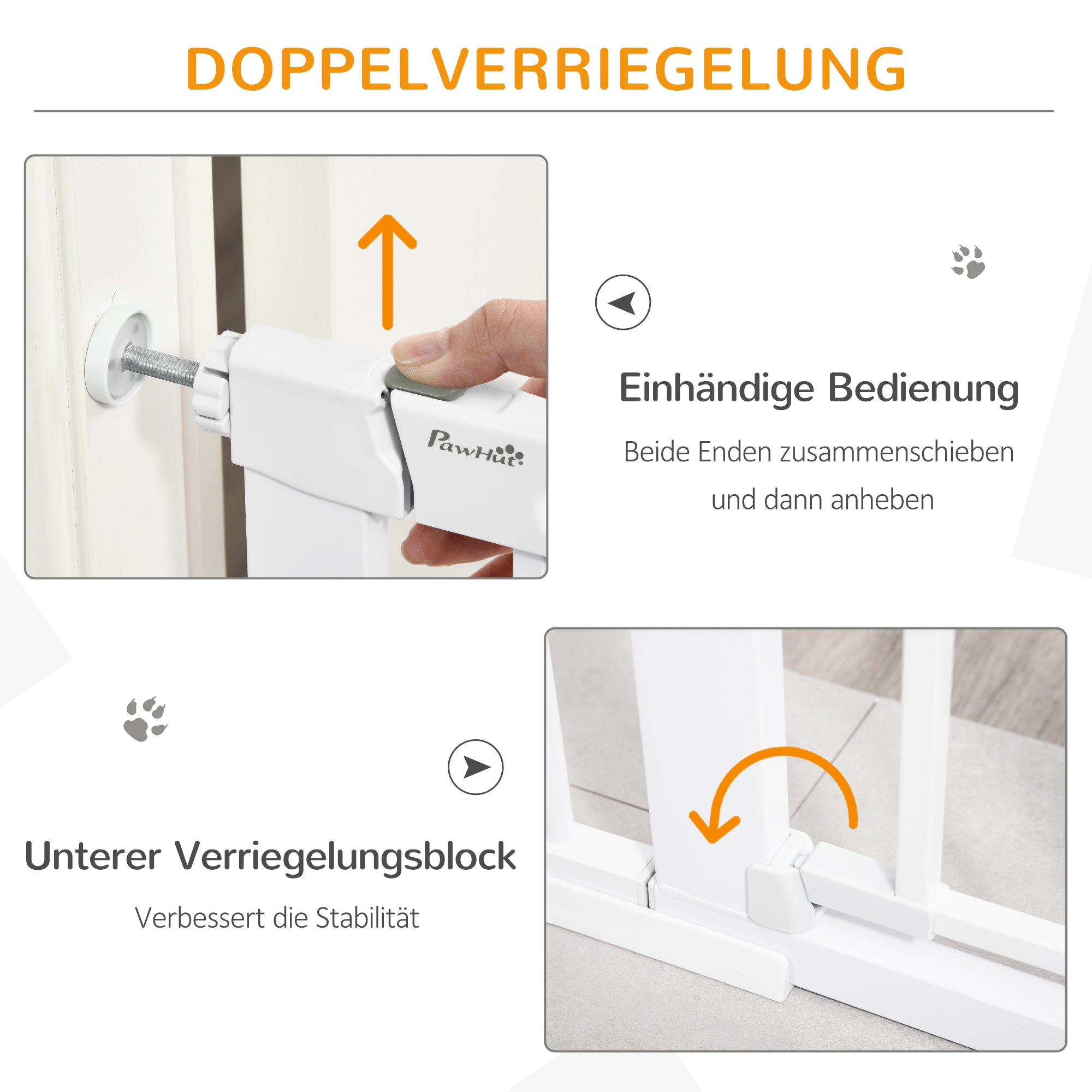 DOPPELVERRIEGELUNG

PawHut

Einhändige Bedienung

Beide Enden zusammenschieben und dann anheben

Unterer Verriegelungsblock

Verbessert die Stabilität