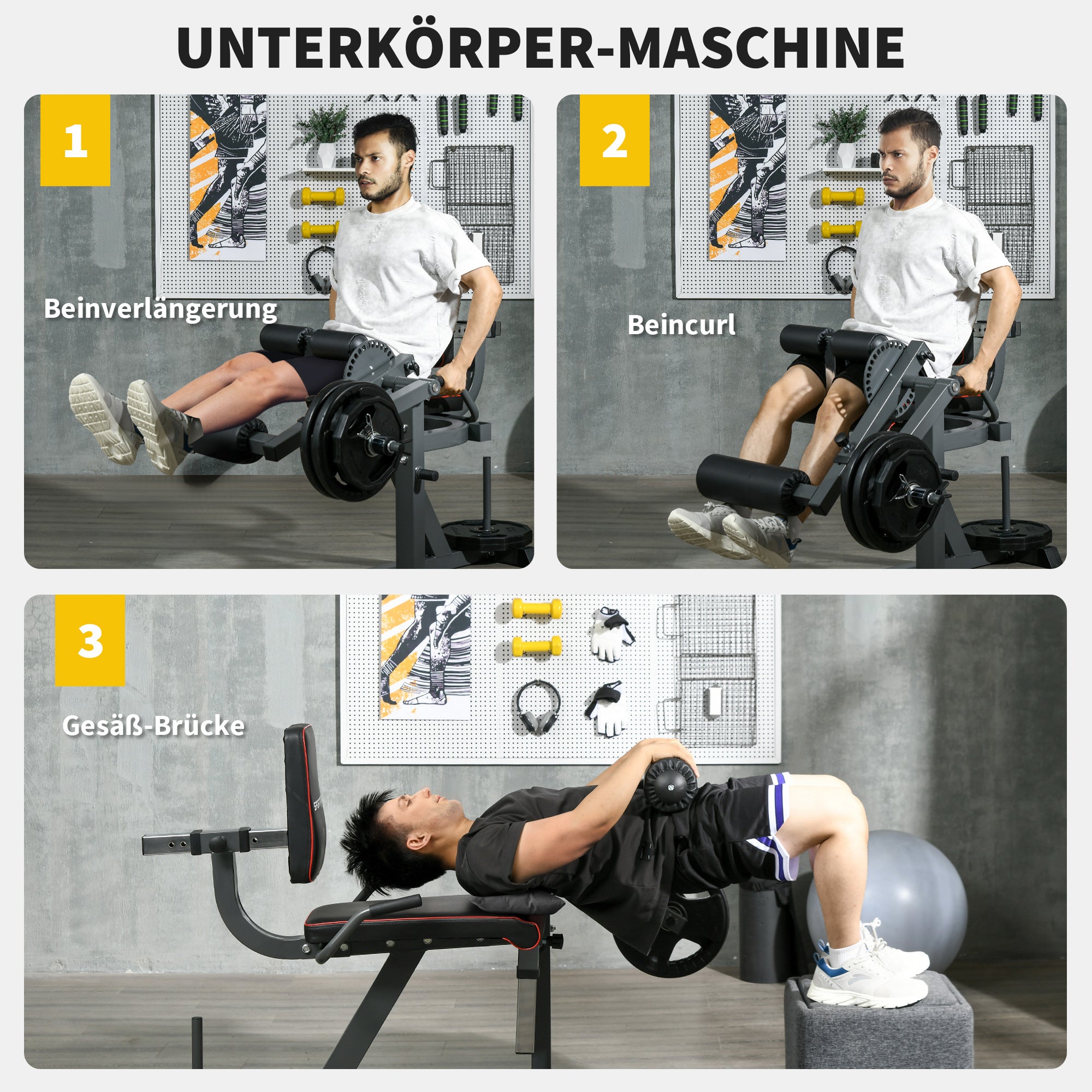 UNTERKÖRPER-MASCHINE

1

Beinverlängerung

2

Beincurl

3

Gesäß-Brücke