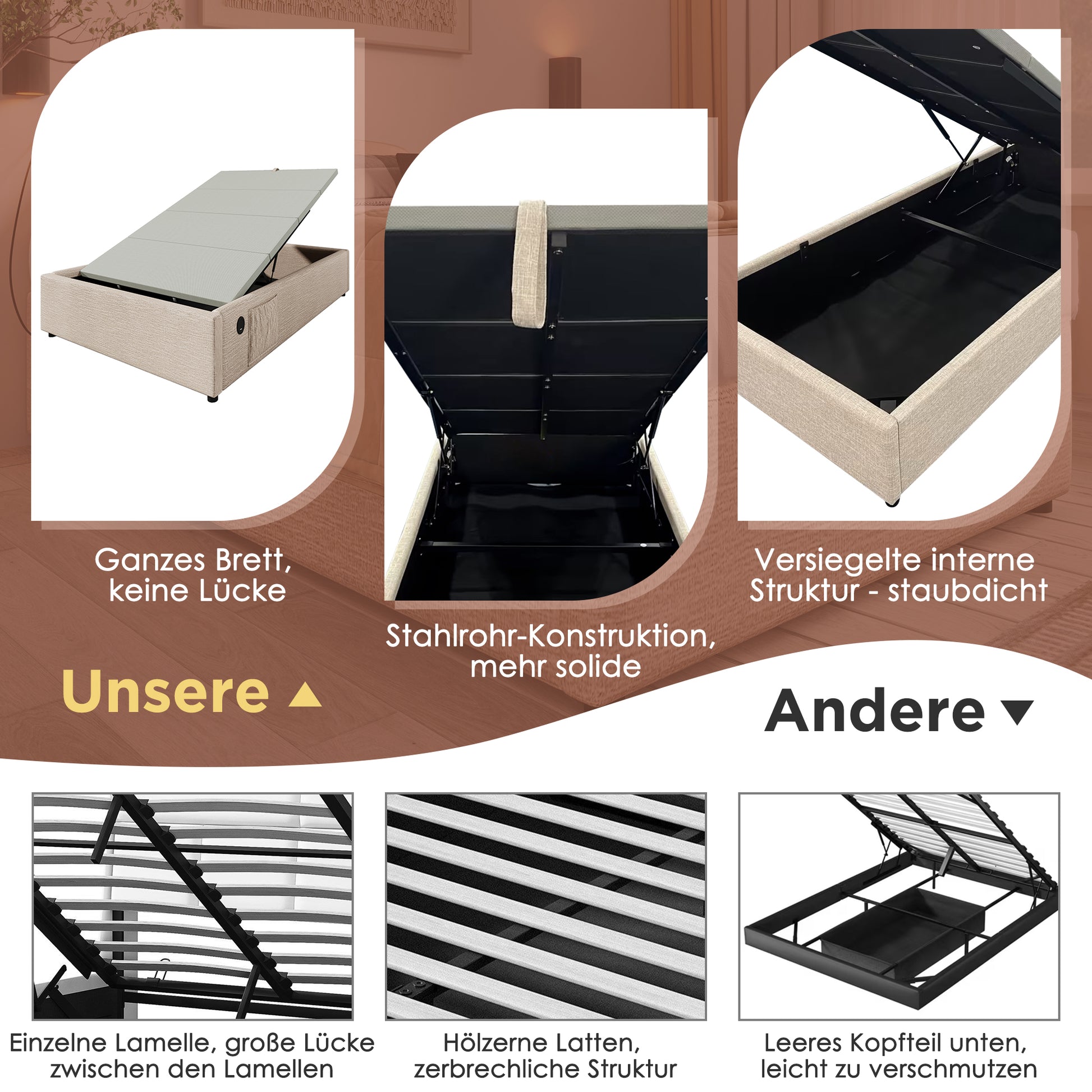 Ganzes Brett, keine Lücke

Stahlrohr-Konstruktion, mehr solide

Versiegelte interne Struktur - staubdicht

Unsere ▲

Andere ▼

Einzelne Lamelle, große Lücke zwischen den Lamellen

Hölzerne Latten, zerbrechliche Struktur

Leeres Kopfteil unten, leicht zu verschmutzen