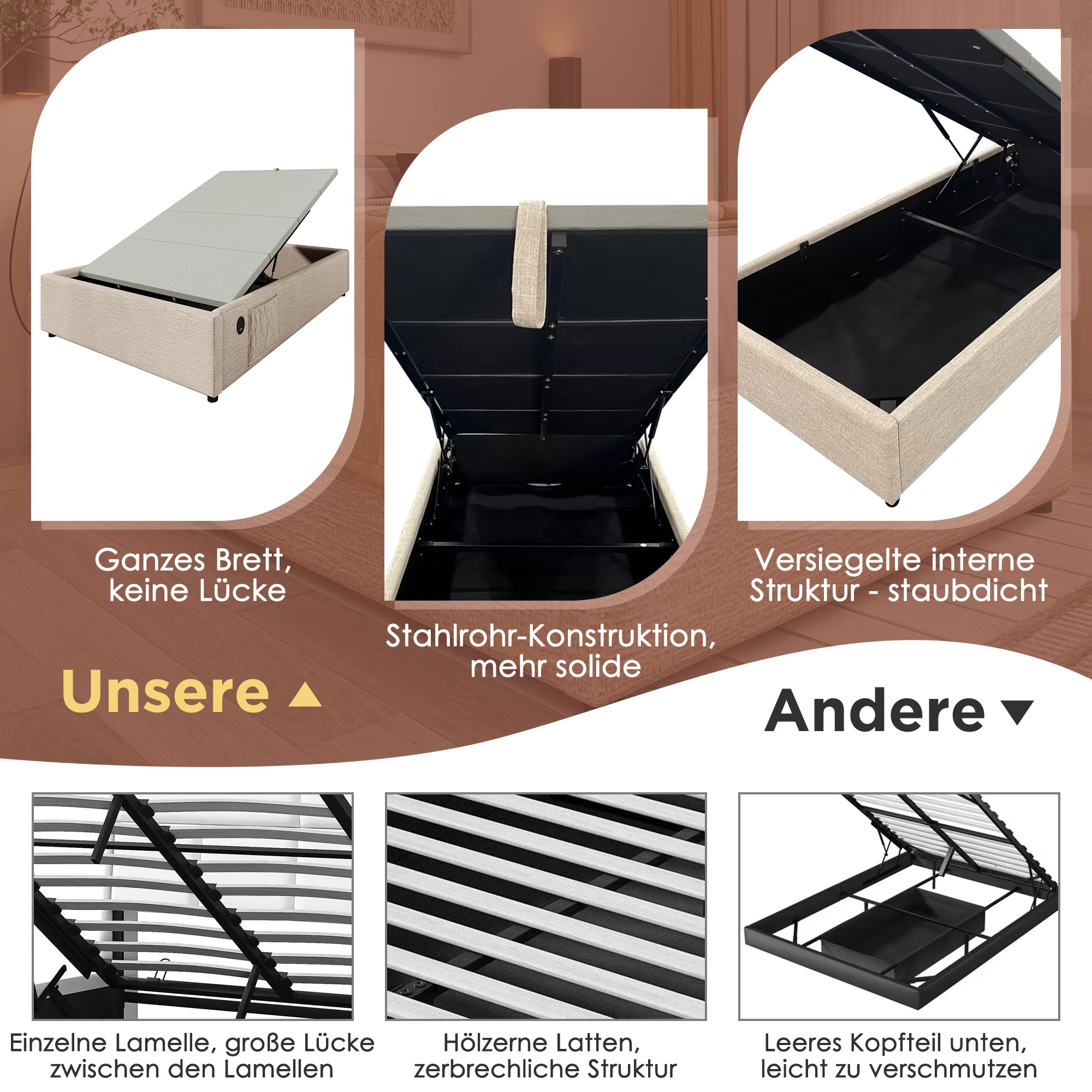 Ganzes Brett, keine Lücke

Stahlrohr-Konstruktion, mehr solide

Versiegelte interne Struktur - staubdicht

Unsere ▲

Andere ▼

Einzelne Lamelle, große Lücke zwischen den Lamellen

Hölzerne Latten, zerbrechliche Struktur

Leeres Kopfteil unten, leicht zu verschmutzen