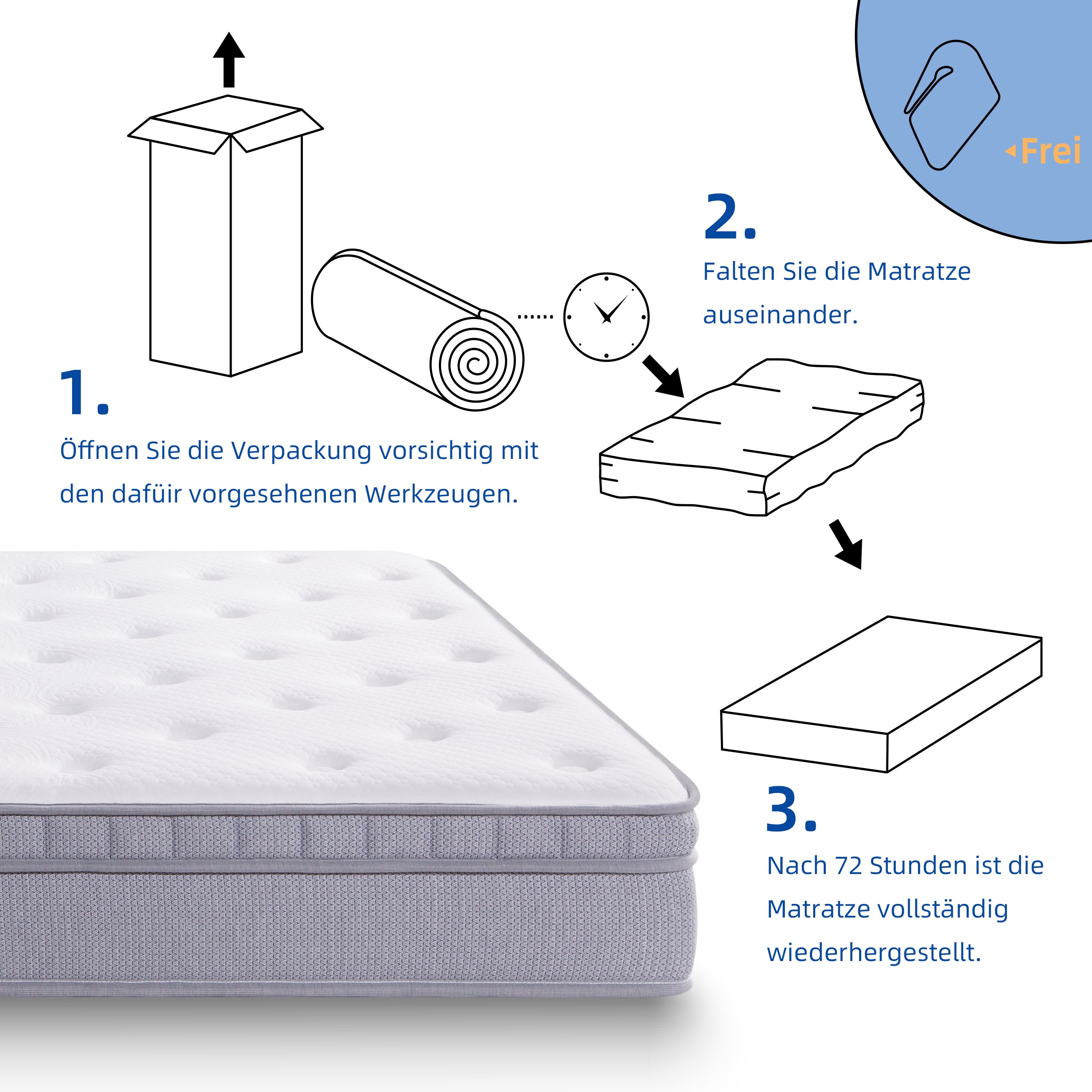 Frei

1.

Öffnen Sie die Verpackung vorsichtig mit den dafüir vorgesehenen Werkzeugen.

2.

Falten Sie die Matratze auseinander.

3.

Nach 72 Stunden ist die Matratze vollständig wiederhergestellt.