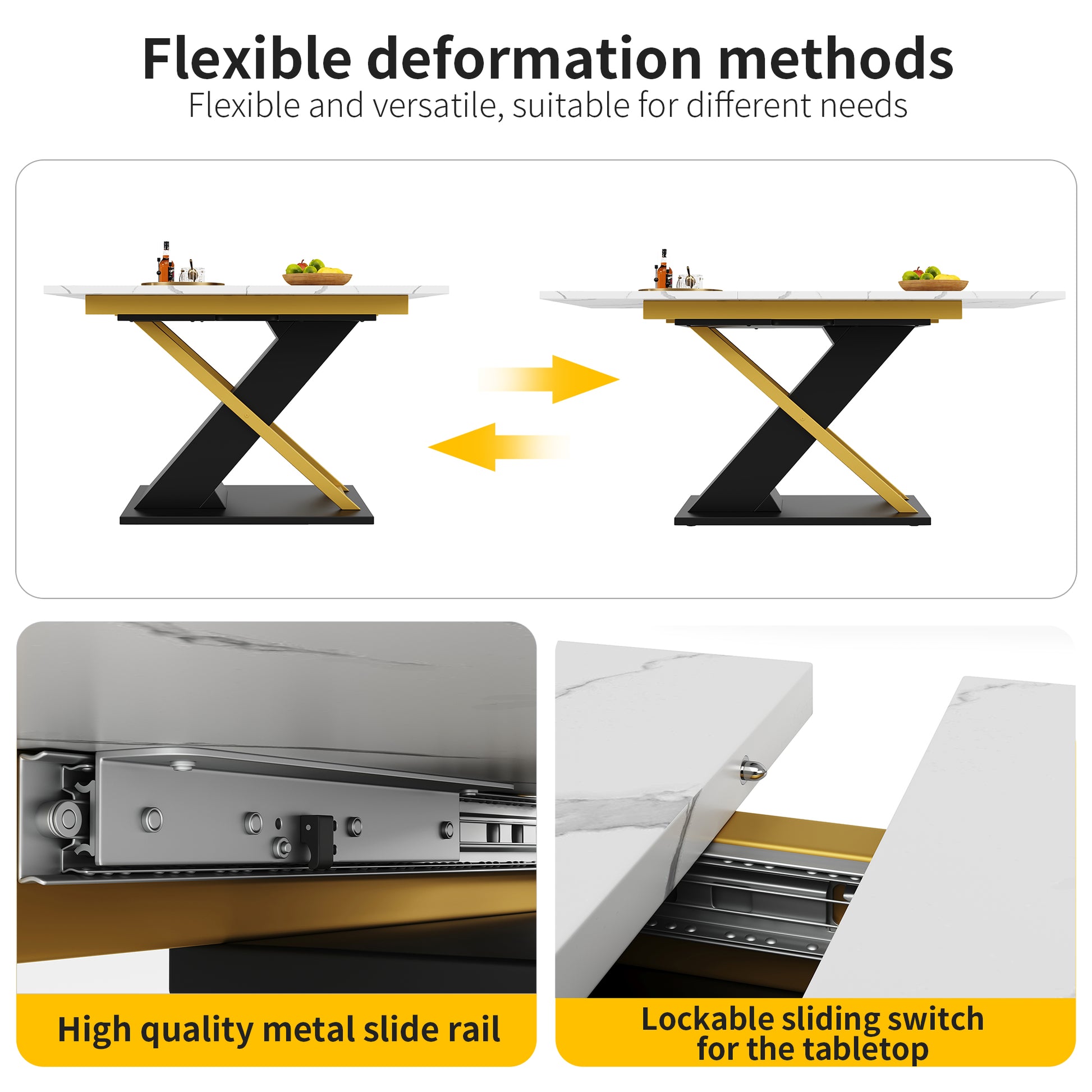 Flexible deformation methods
Flexible and versatile, suitable for different needs

High quality metal slide rail

Lockable sliding switch for the tabletop