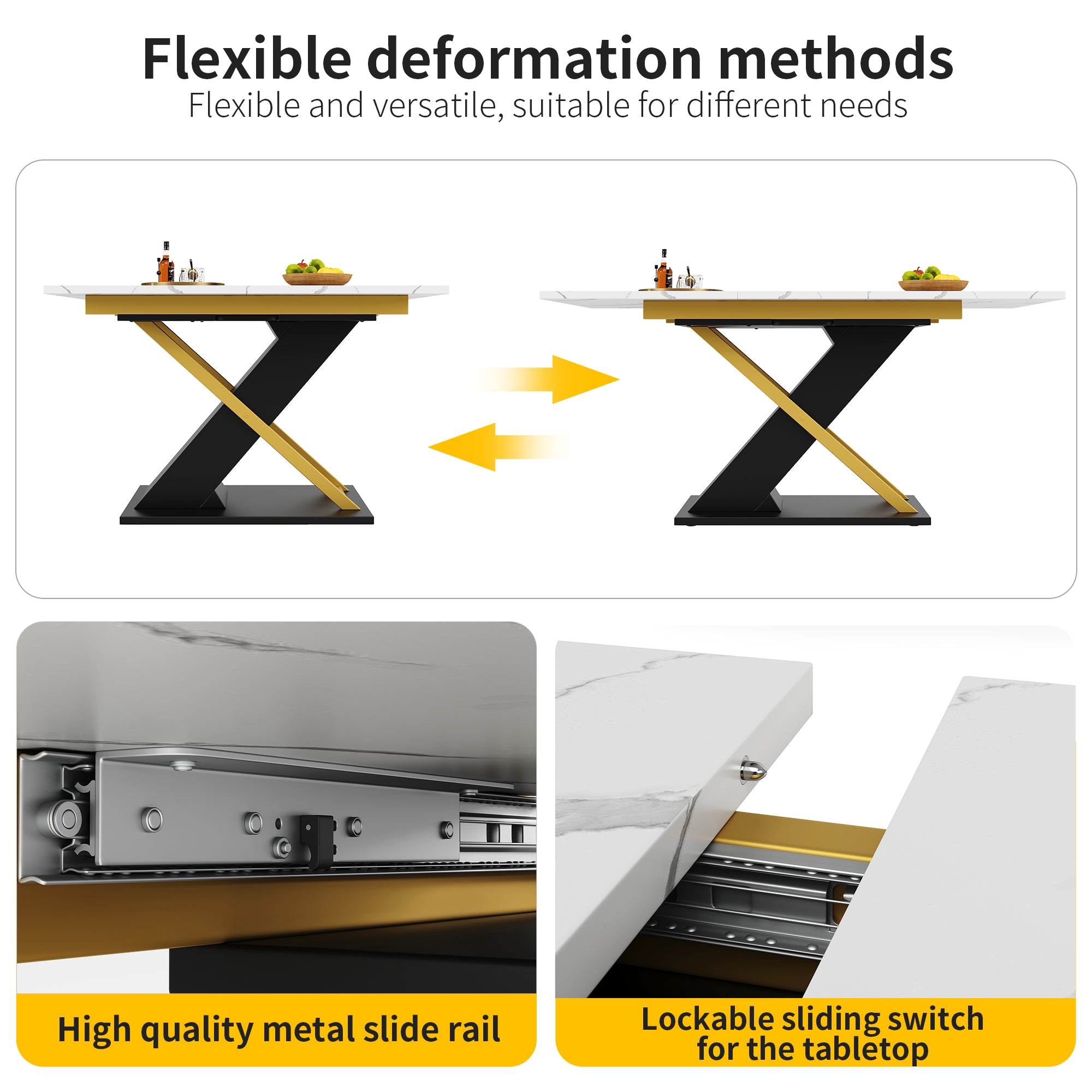 Flexible deformation methods
Flexible and versatile, suitable for different needs

High quality metal slide rail

Lockable sliding switch for the tabletop