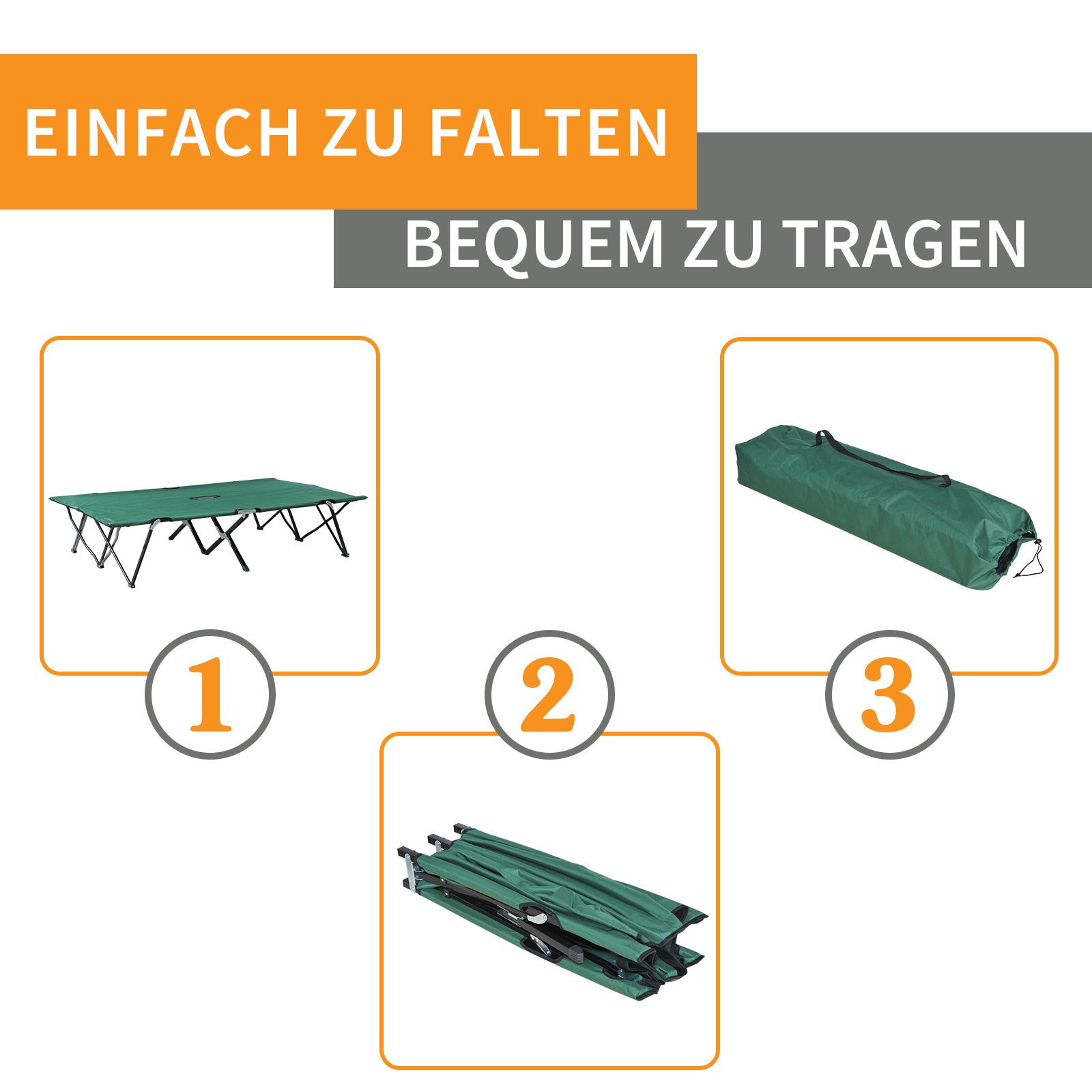 EINFACH ZU FALTEN

BEQUEM ZU TRAGEN

1

2

3