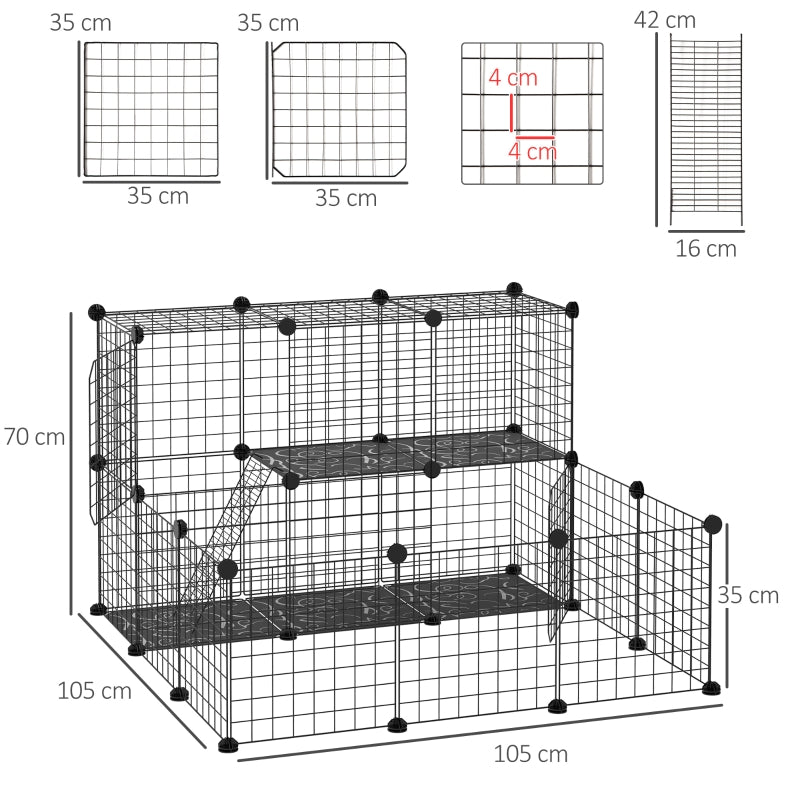 35 cm
35 cm
35 cm
35 cm
4 cm
4 cm
42 cm
16 cm
70 cm
35 cm
105 cm
105 cm