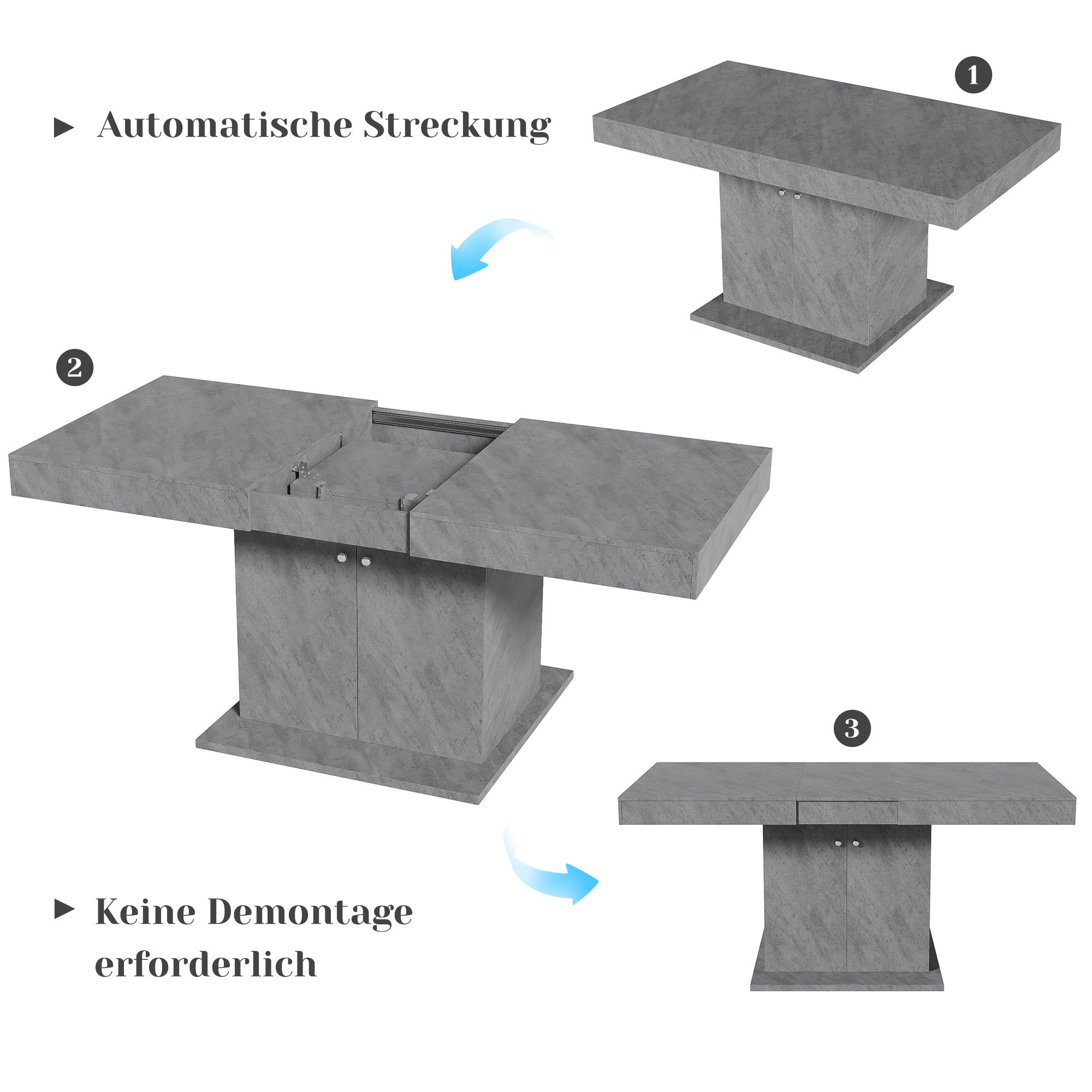 ▶ Automatische Streckung

1

2

3

▶ Keine Demontage erforderlich