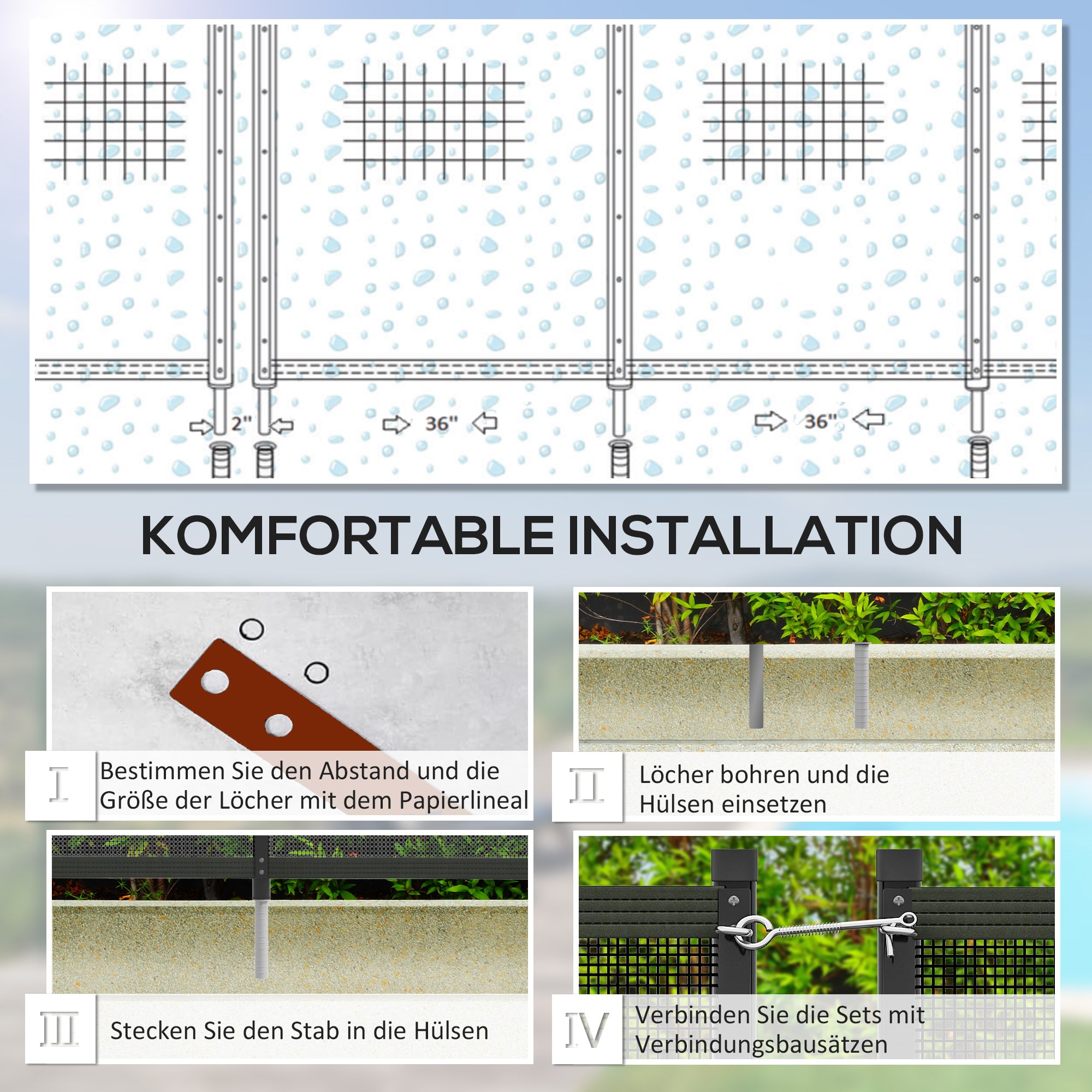 2"

36"

36"

KOMFORTABLE INSTALLATION

I Bestimmen Sie den Abstand und die Größe der Löcher mit dem Papierlineal

II Löcher bohren und die Hülsen einsetzen

III Stecken Sie den Stab in die Hülsen

IV Verbinden Sie die Sets mit Verbindungsbausätzen