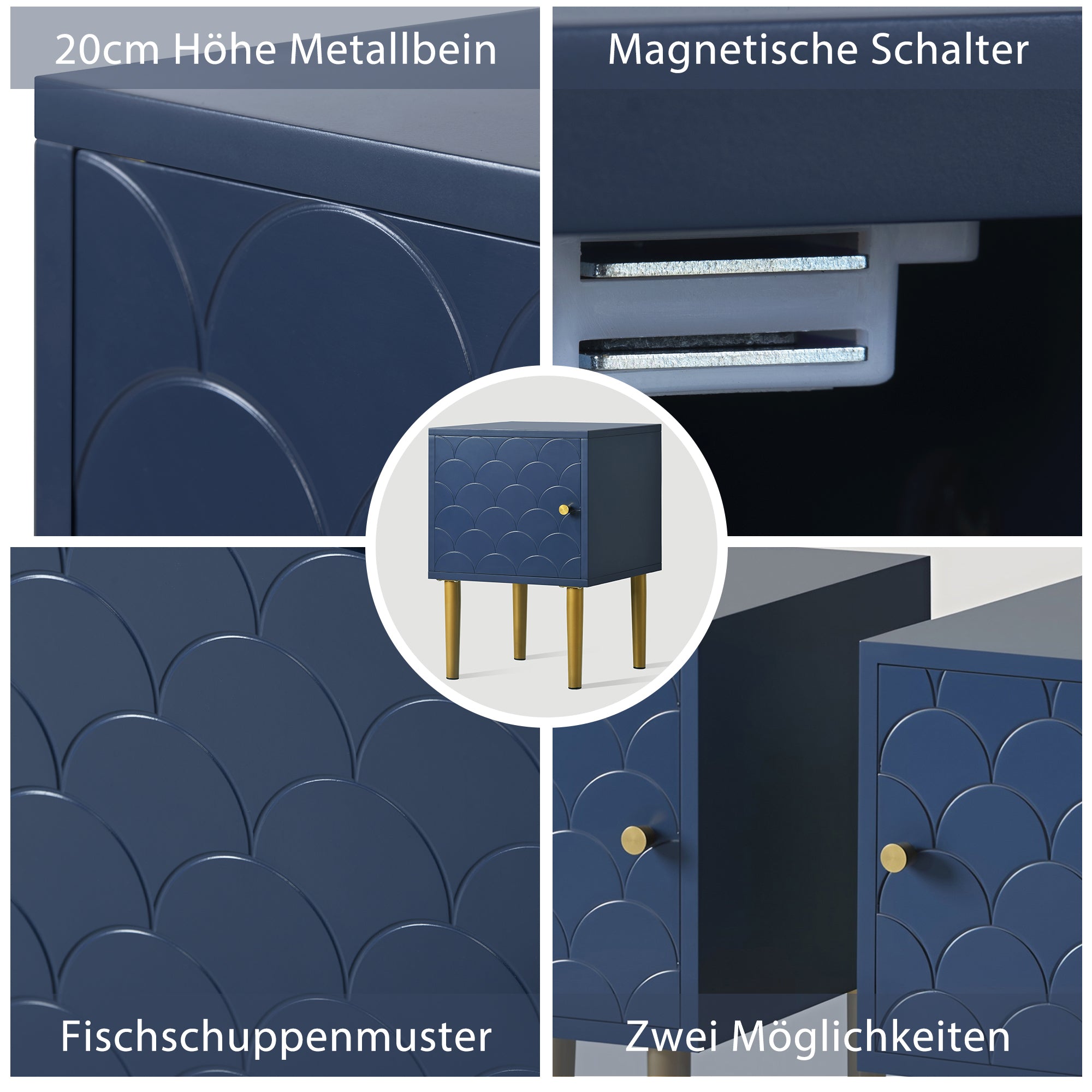 20cm Höhe Metallbein

Magnetische Schalter

Fischschuppenmuster

Zwei Möglichkeiten