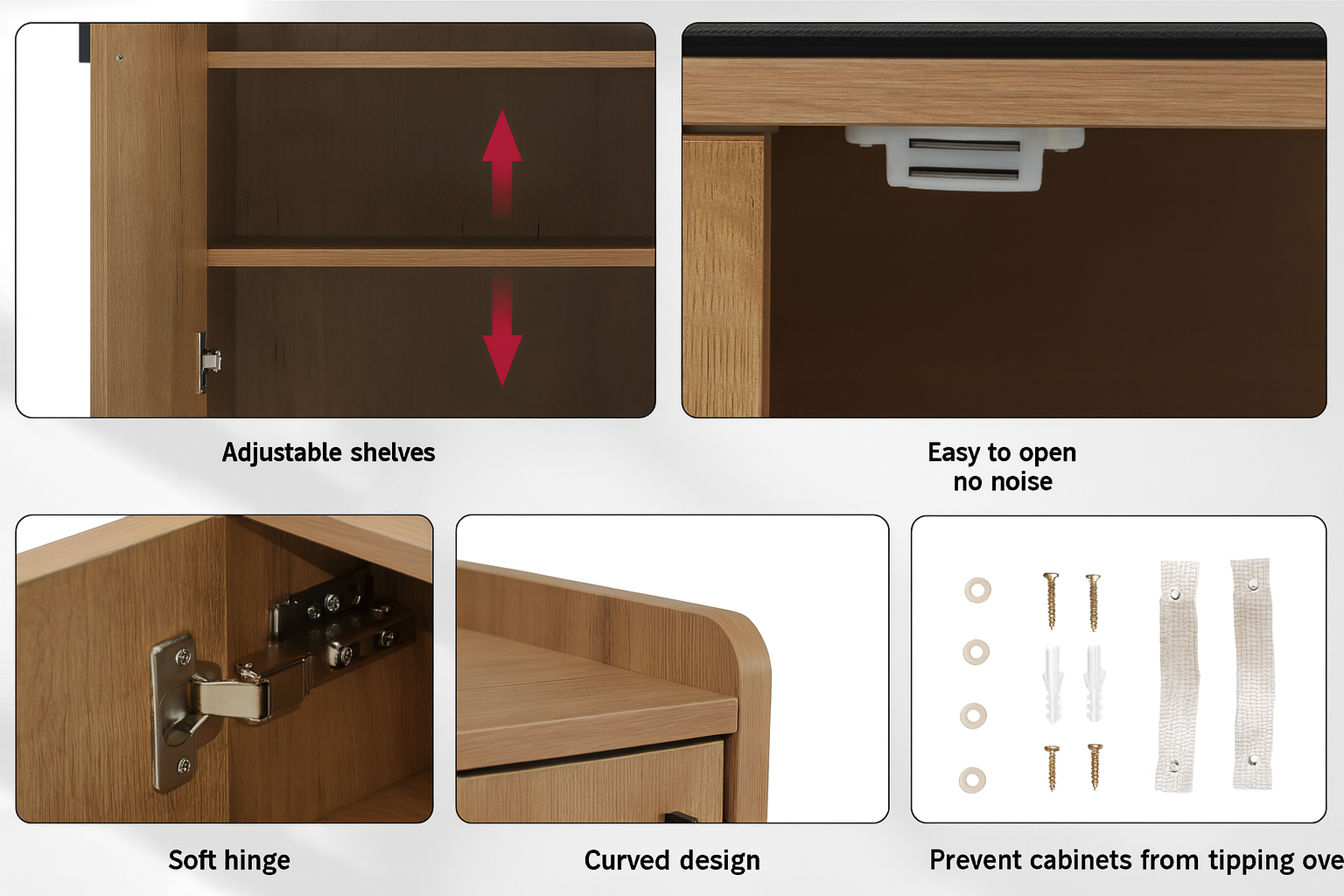 Adjustable shelves

Easy to open
no noise

Soft hinge

Curved design

Prevent cabinets from tipping ove