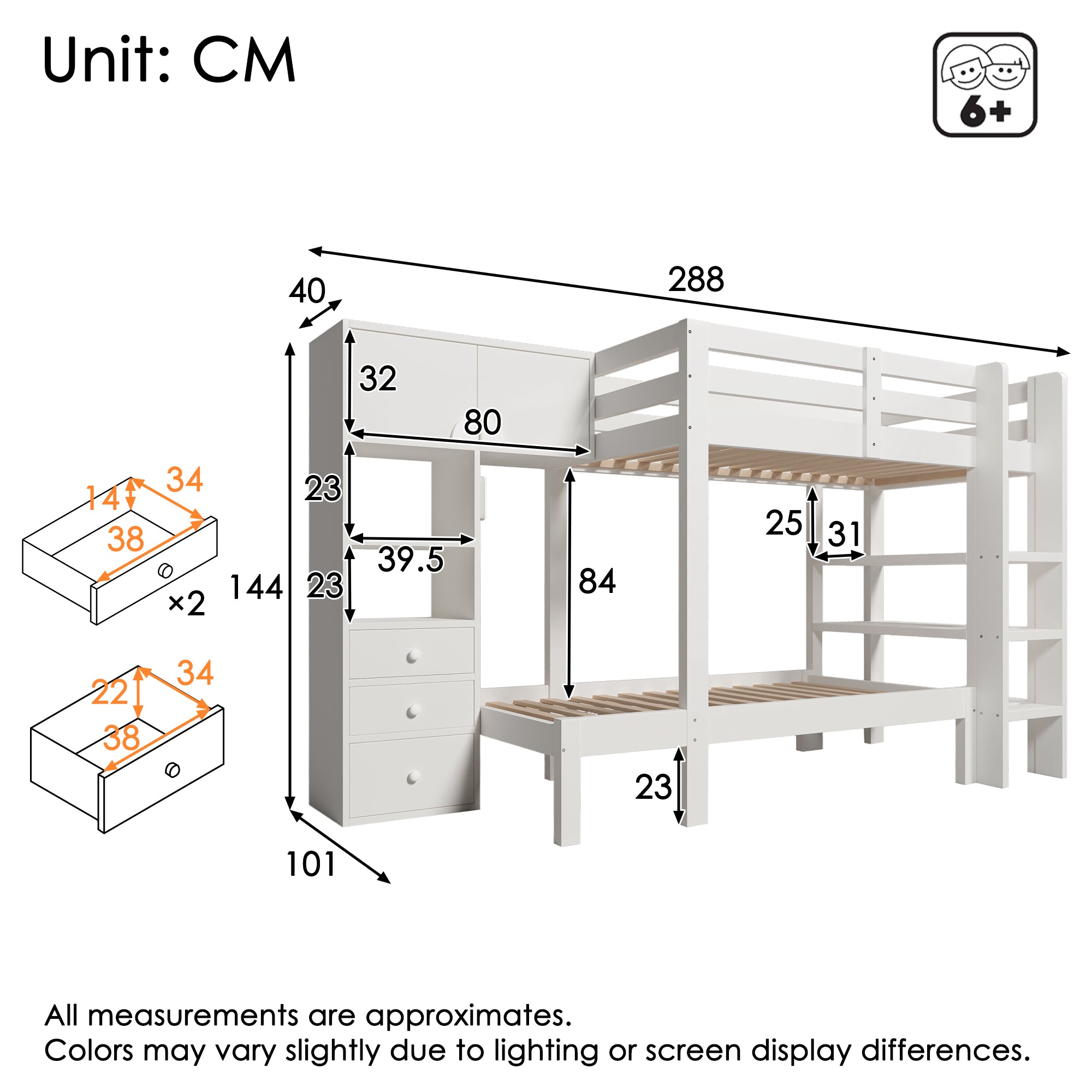 Unit: CM

6+

288

40

32

80

23

39.5

23

144

84

25

31

23

101

14

34

38

×2

22

34

38

All measurements are approximates.
Colors may vary slightly due to lighting or screen display differences.