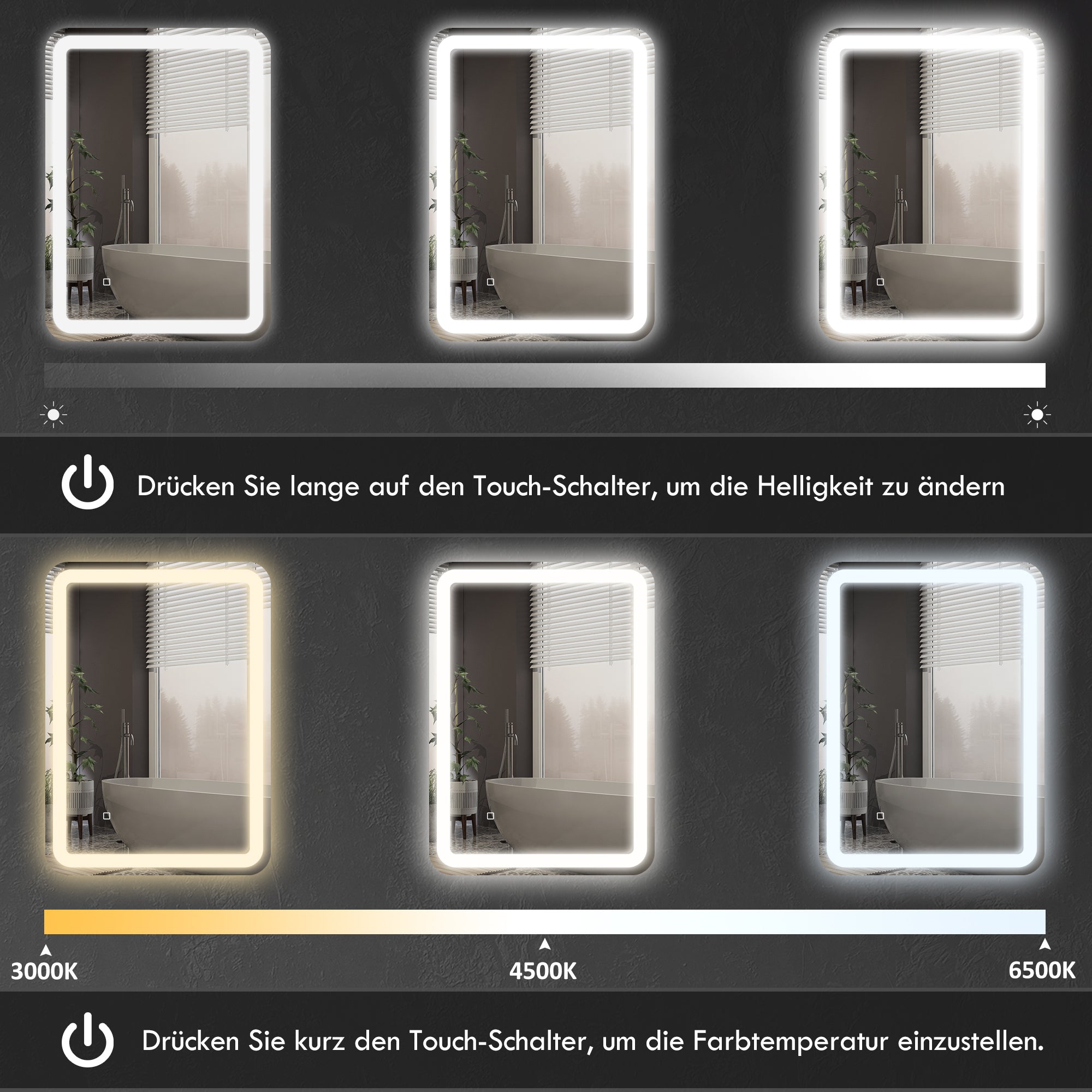 Drücken Sie lange auf den Touch-Schalter, um die Helligkeit zu ändern

3000K

4500K

6500K

Drücken Sie kurz den Touch-Schalter, um die Farbtemperatur einzustellen.