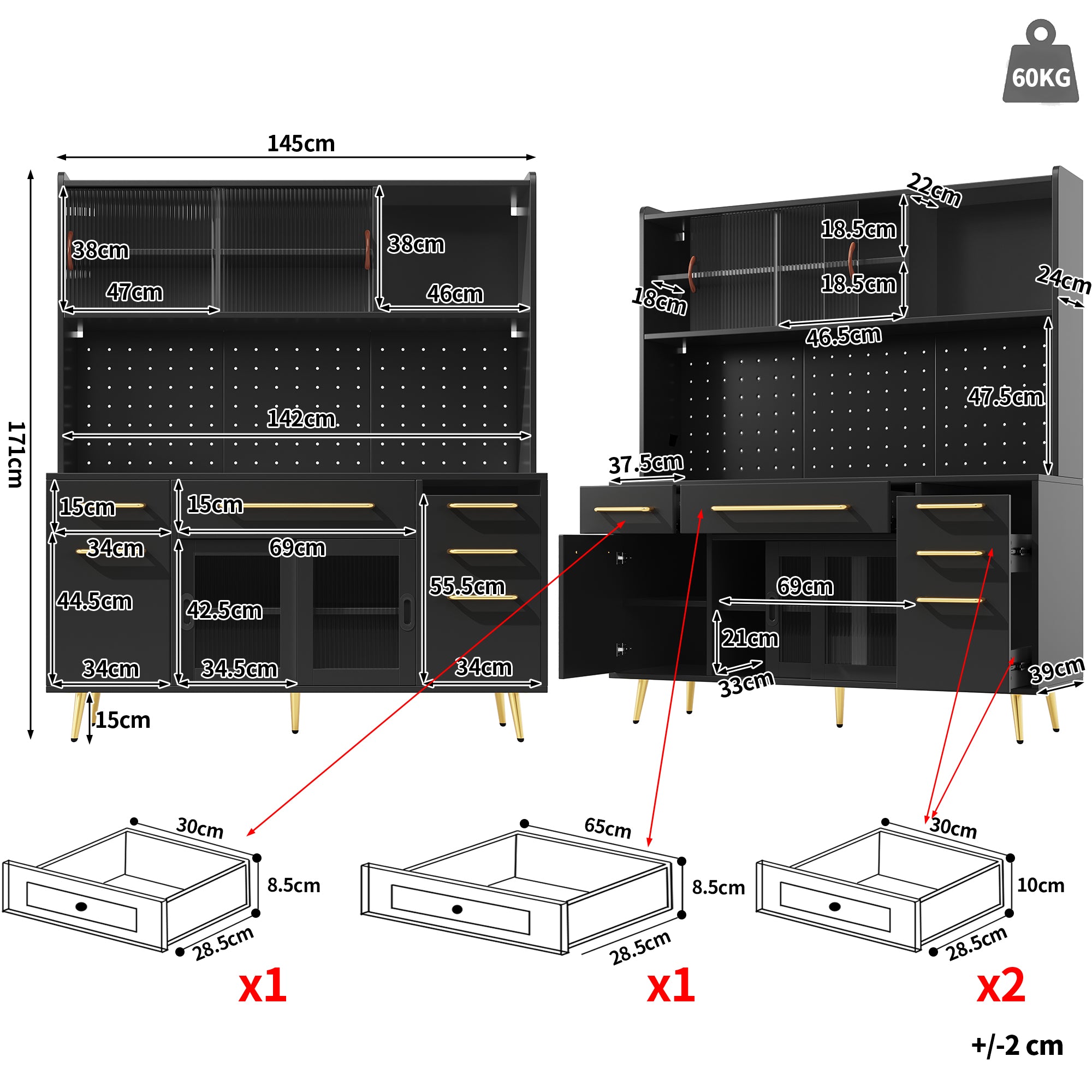 60KG

145cm

171cm

38cm
47cm
38cm
46cm
142cm
15cm
34cm
15cm
69cm
44.5cm
42.5cm
55.5cm
34cm
34.5cm
34cm
15cm

22cm
18.5cm
18.5cm
24cm
18cm
46.5cm
47.5cm
37.5cm
69cm
21cm
33cm
39cm

30cm
8.5cm
28.5cm
x1

65cm
8.5cm
28.5cm
x1

30cm
10cm
28.5cm
x2

+/-2 cm