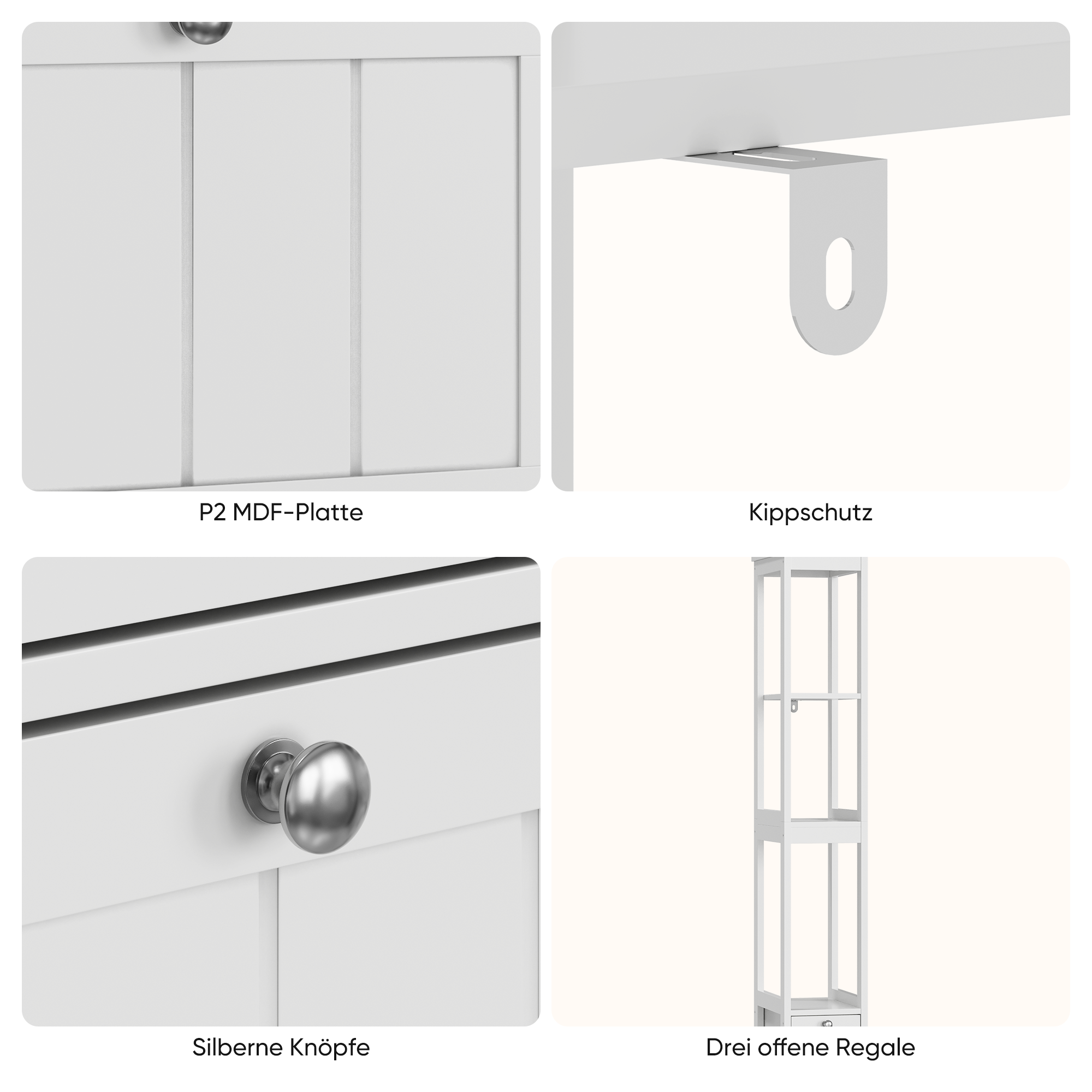 P2 MDF-Platte

Kippschutz

Silberne Knöpfe

Drei offene Regale