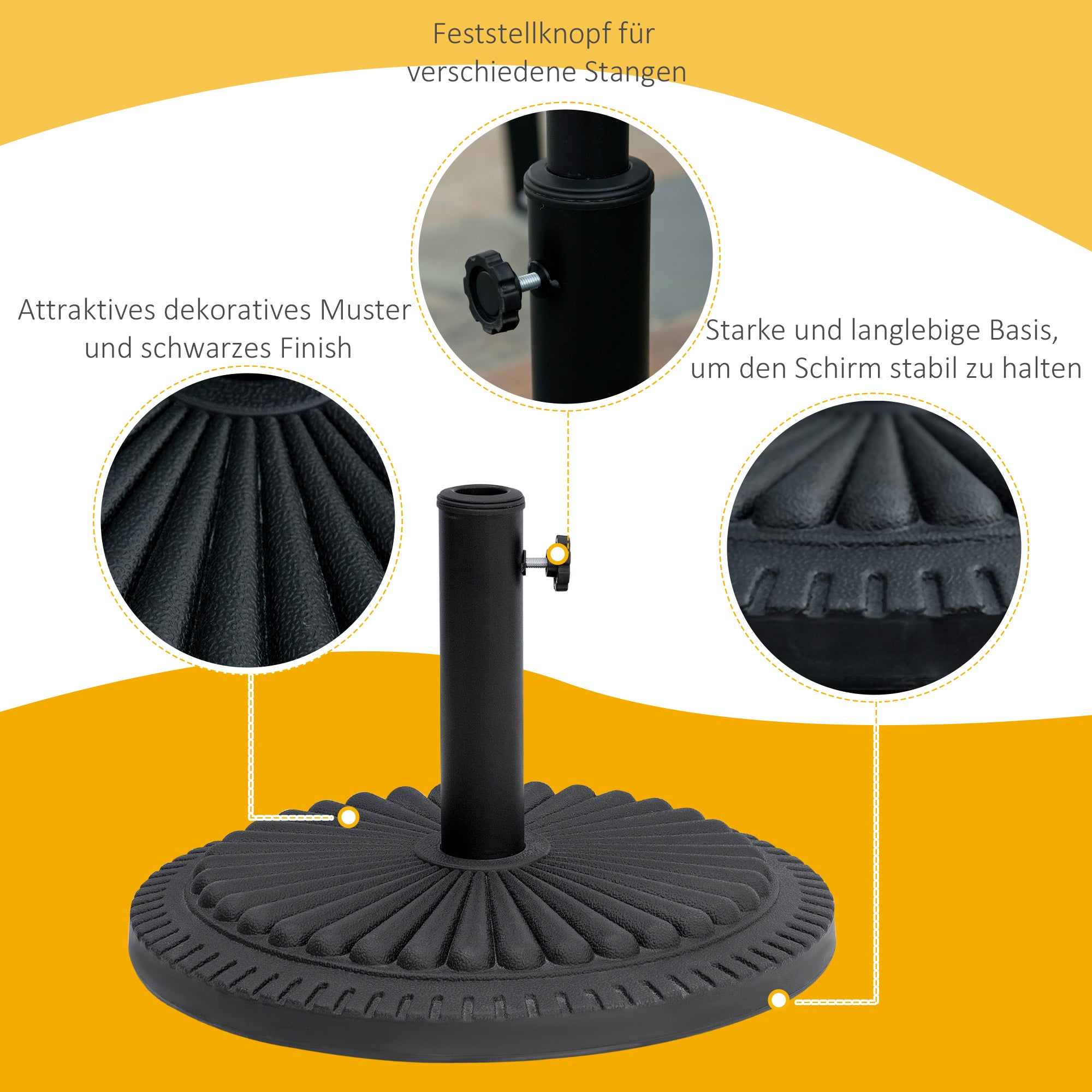 Feststellknopf für verschiedene Stangen

Attraktives dekoratives Muster und schwarzes Finish

Starke und langlebige Basis, um den Schirm stabil zu halten