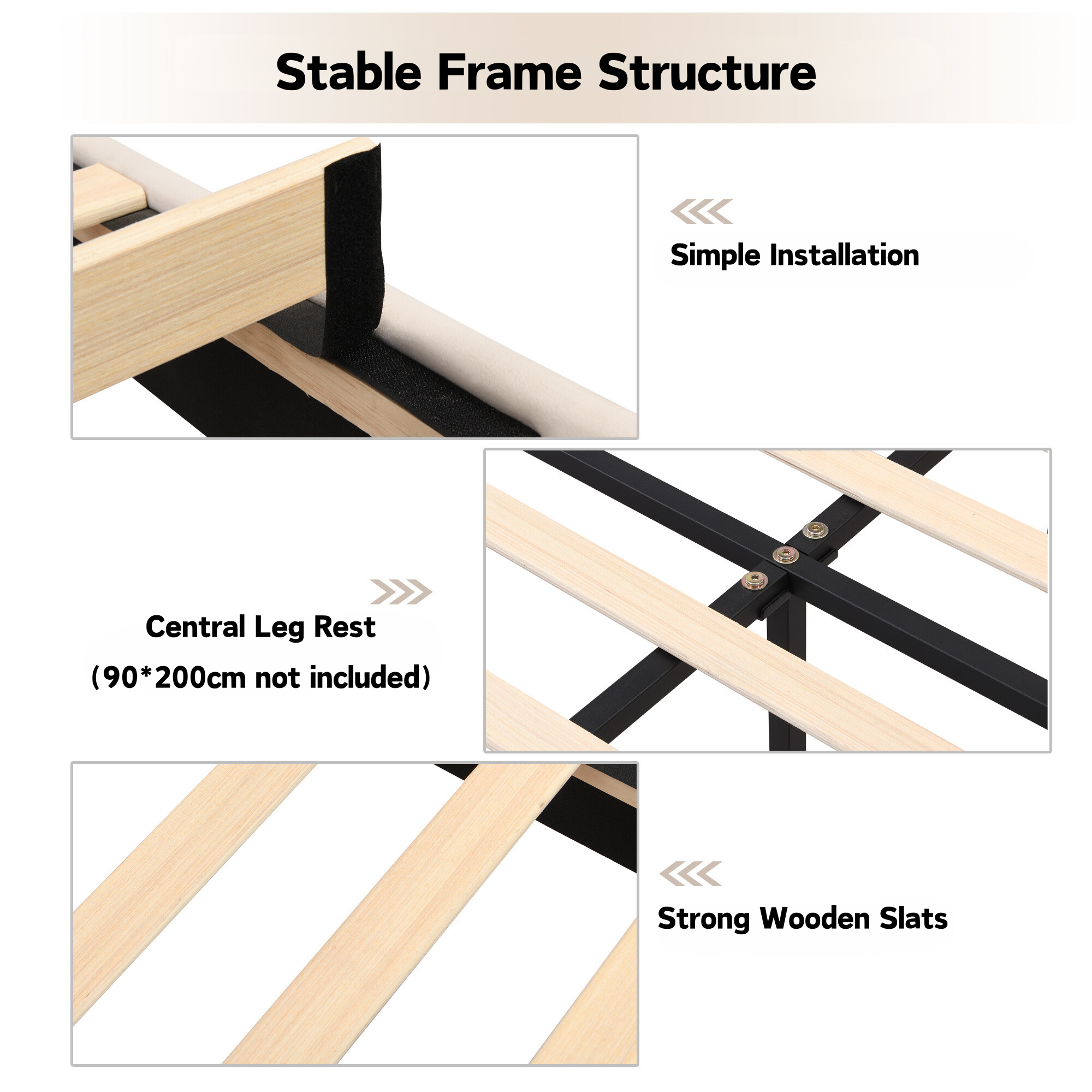 Stable Frame Structure

Simple Installation

Central Leg Rest
(90*200cm not included)

Strong Wooden Slats