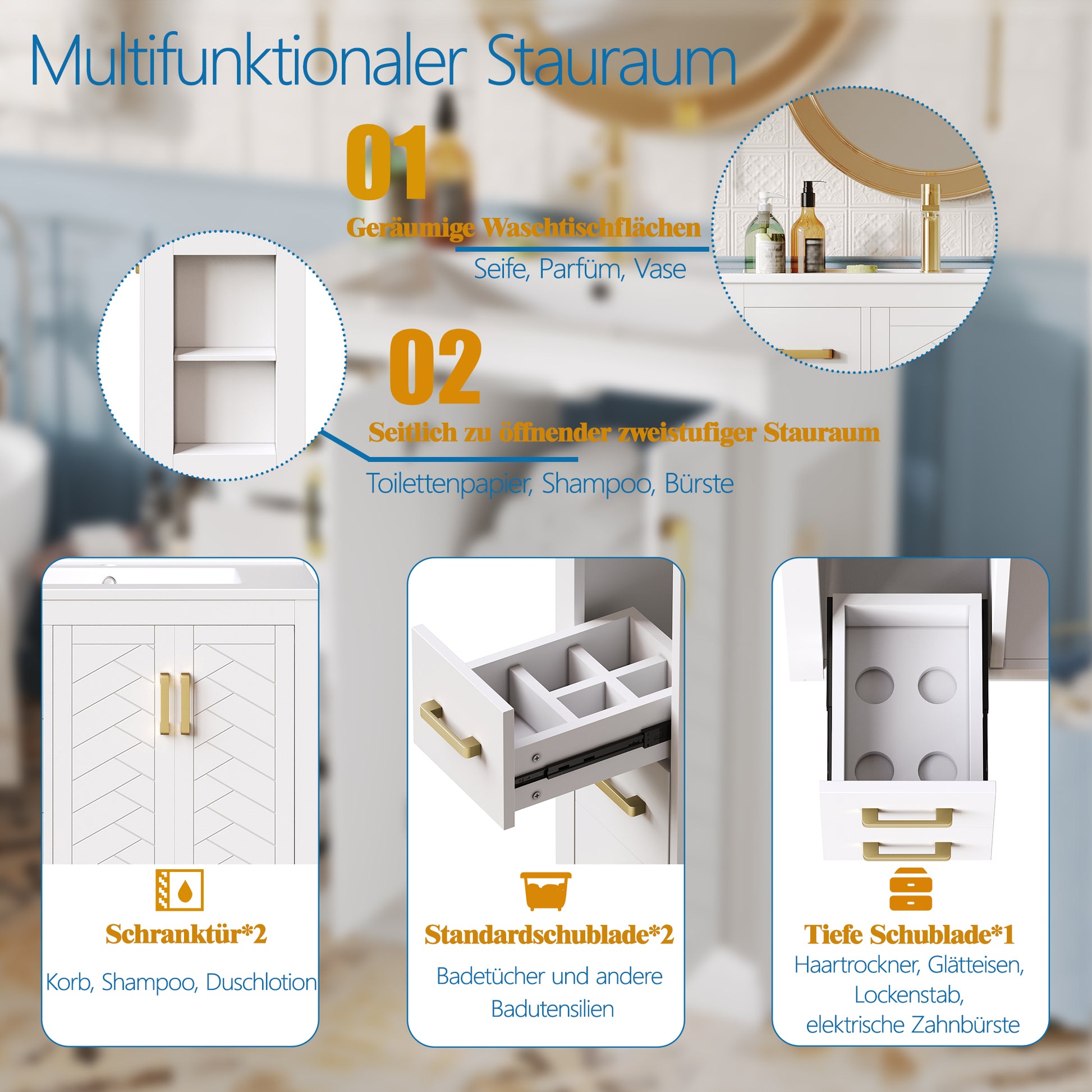 Multifunktionaler Stauraum

01

Geräumige Waschtischflächen

Seife, Parfüm, Vase

02

Seitlich zu öffnender zweistufiger Stauraum

Toilettenpapier, Shampoo, Bürste

Schranktür*2

Korb, Shampoo, Duschlotion

Standardschublade*2

Badetücher und andere Badutensilien

Tiefe Schublade*1

Haartrockner, Glätteisen, Lockenstab, elektrische Zahnbürste