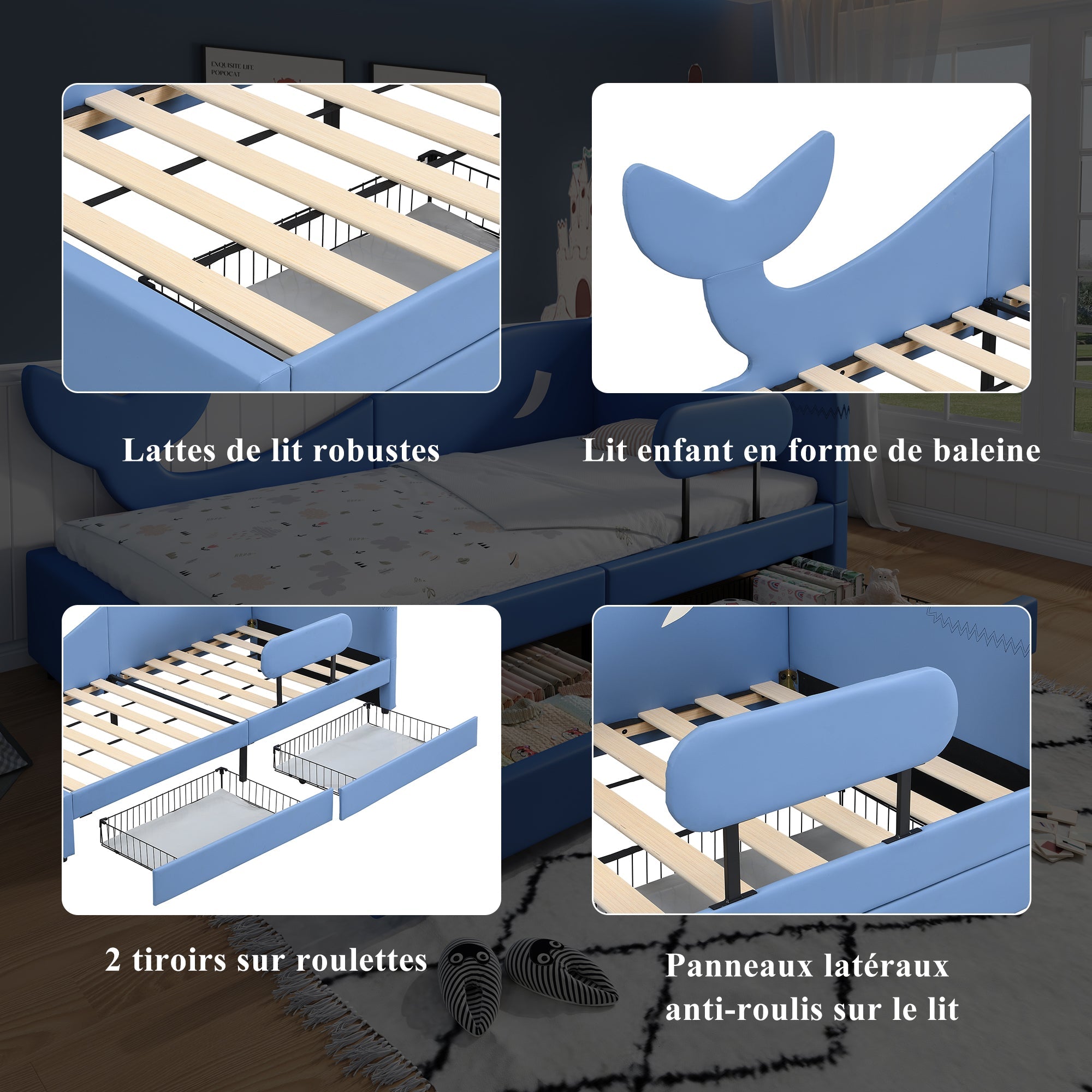 EXQUISITE LIFE
POPOCAT

Lattes de lit robustes

Lit enfant en forme de baleine

2 tiroirs sur roulettes

Panneaux latéraux anti-roulis sur le lit