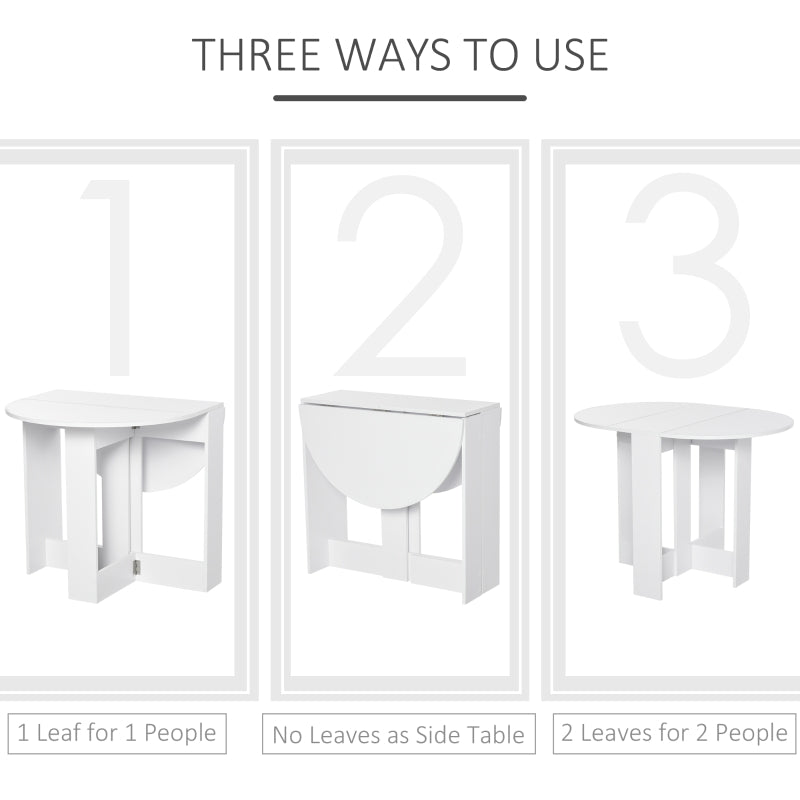 THREE WAYS TO USE

1

2

3

1 Leaf for 1 People

No Leaves as Side Table

2 Leaves for 2 People