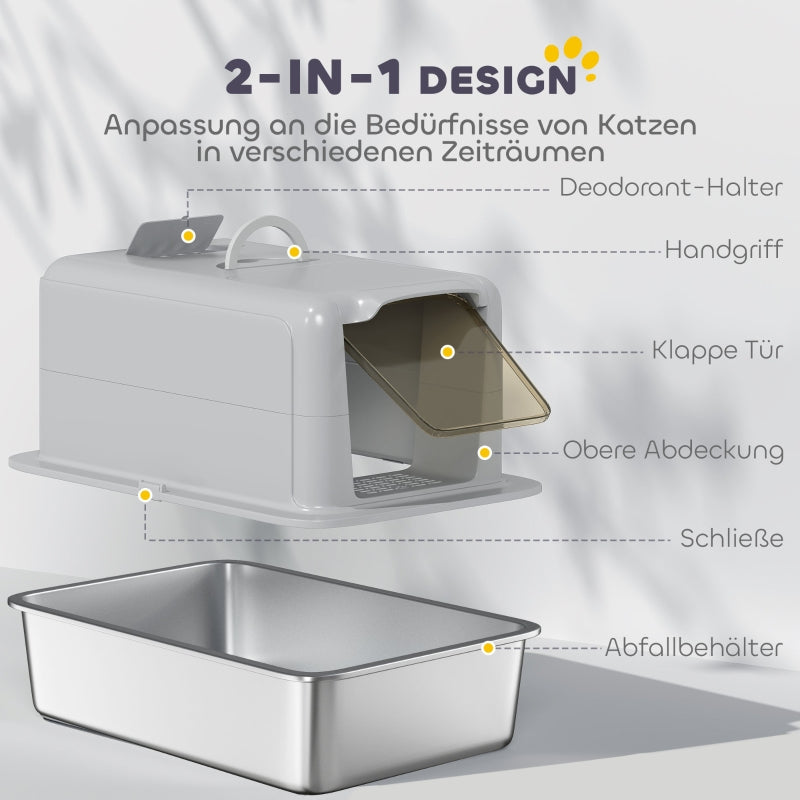 2-IN-1 DESIGN

Anpassung an die Bedürfnisse von Katzen in verschiedenen Zeiträumen

Deodorant-Halter

Handgriff

Klappe Tür

Obere Abdeckung

Schließe

Abfallbehälter