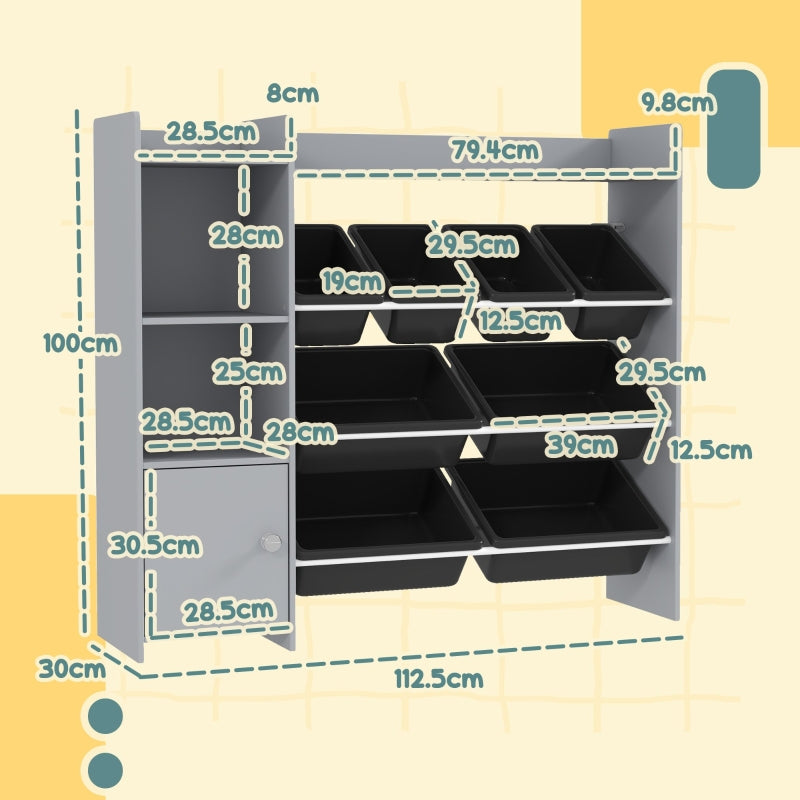 8cm
9.8cm
28.5cm
79.4cm
28cm
29.5cm
19cm
12.5cm
100cm
25cm
29.5cm
28.5cm
28cm
39cm
12.5cm
30.5cm
28.5cm
30cm
112.5cm