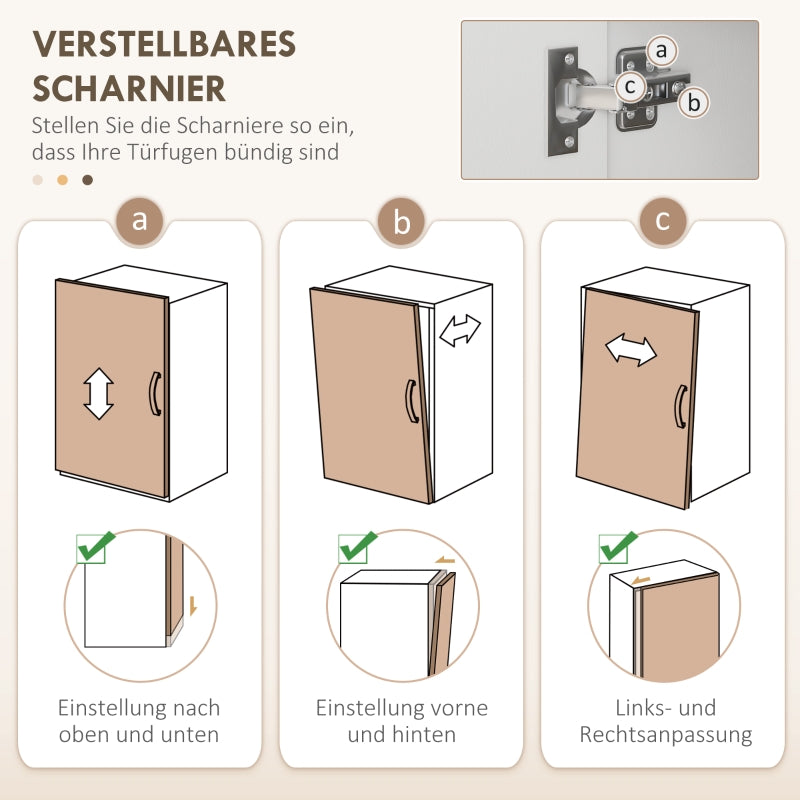 VERSTELLBARES SCHARNIER

Stellen Sie die Scharniere so ein, dass Ihre Türfugen bündig sind

a

c

b

a

Einstellung nach oben und unten

b

Einstellung vorne und hinten

c

Links- und Rechtsanpassung