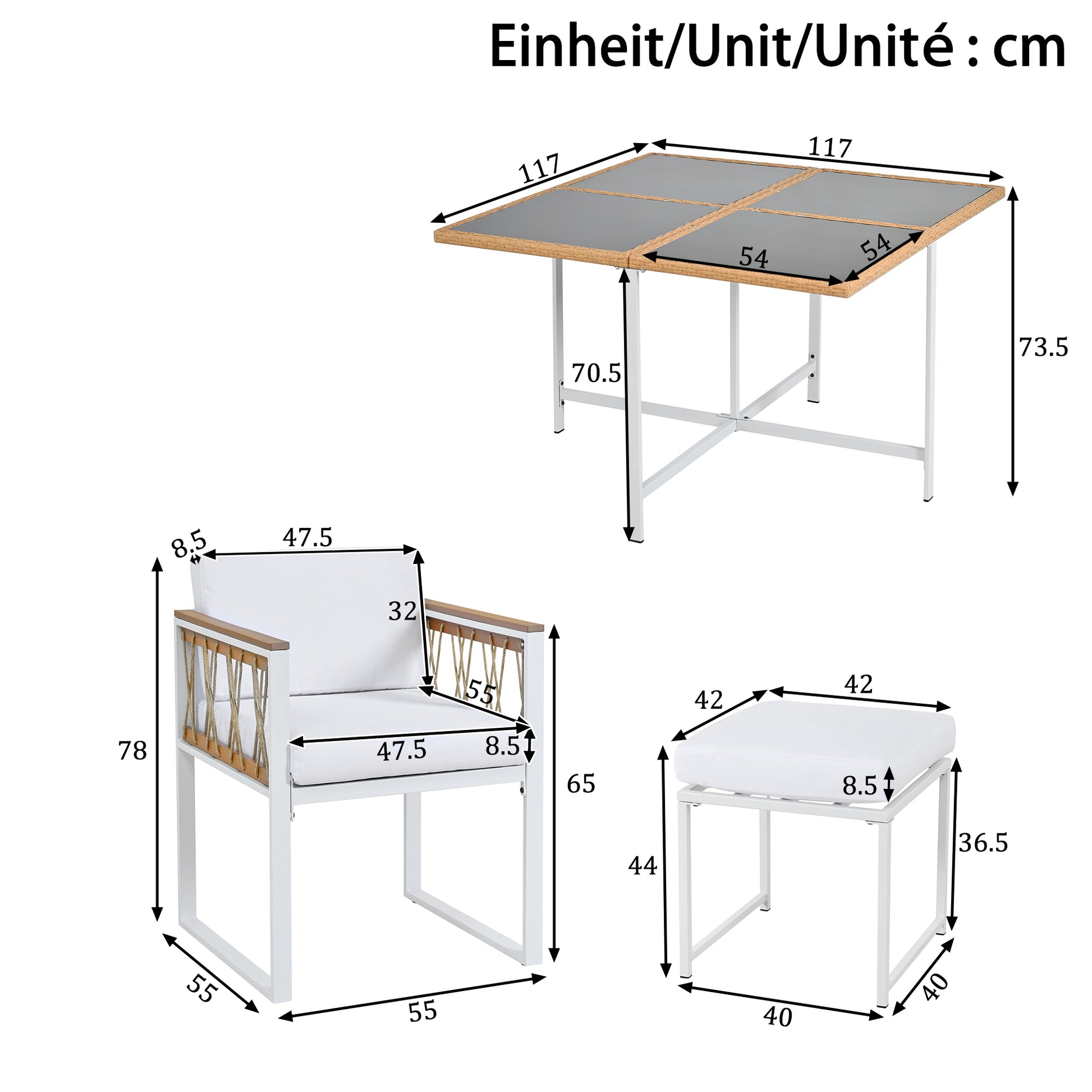 Einheit/Unit/Unité : cm

117
117
54
54
70.5
73.5

8.5
47.5
32
55
47.5
8.5
78
65
55
55

42
42
8.5
44
36.5
40
40