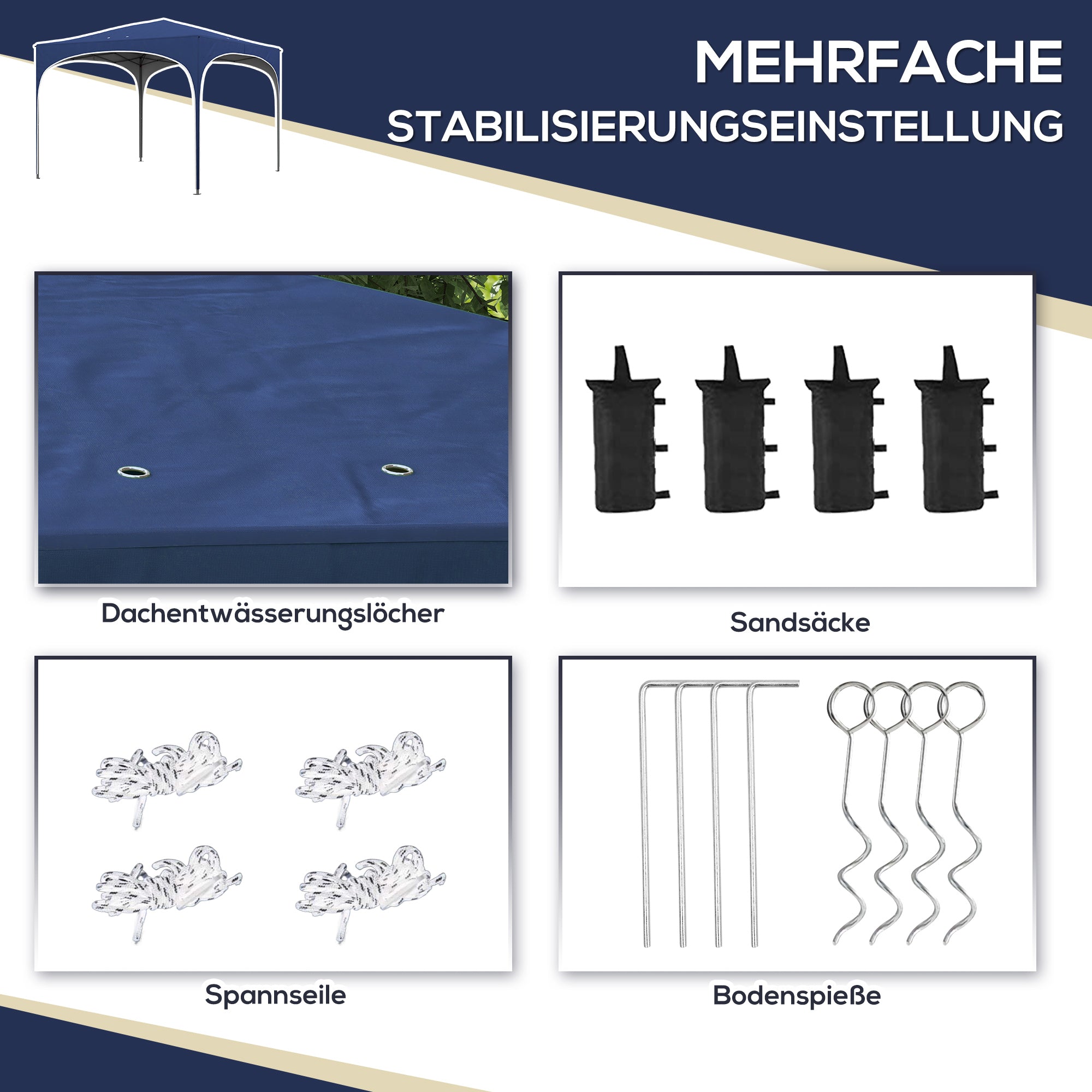 MEHRFACHE
STABILISIERUNGSEINSTELLUNG

Dachentwässerungslöcher

Sandsäcke

Spannseile

Bodenspieße