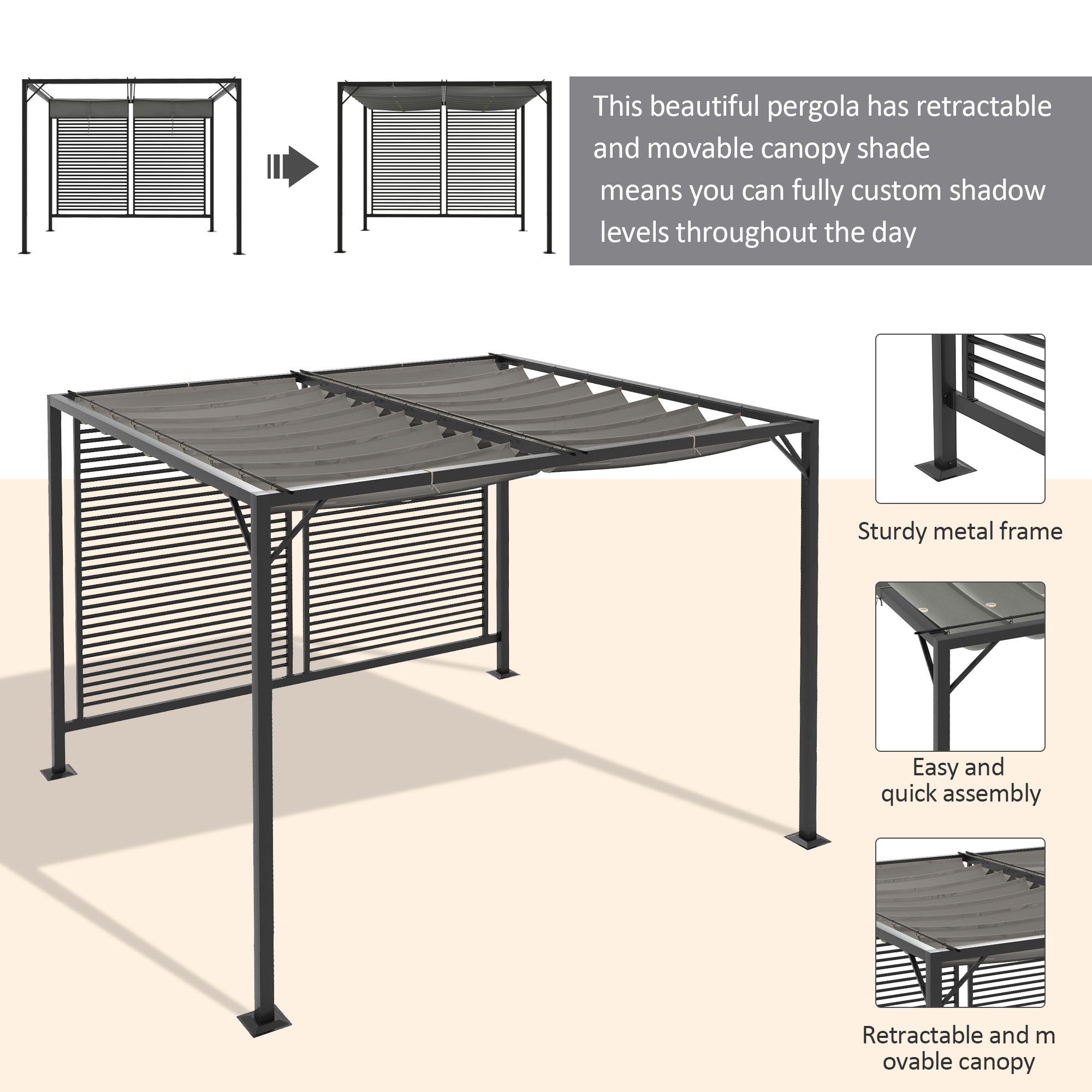 This beautiful pergola has retractable and movable canopy shade means you can fully custom shadow levels throughout the day

Sturdy metal frame

Easy and quick assembly

Retractable and m ovable canopy