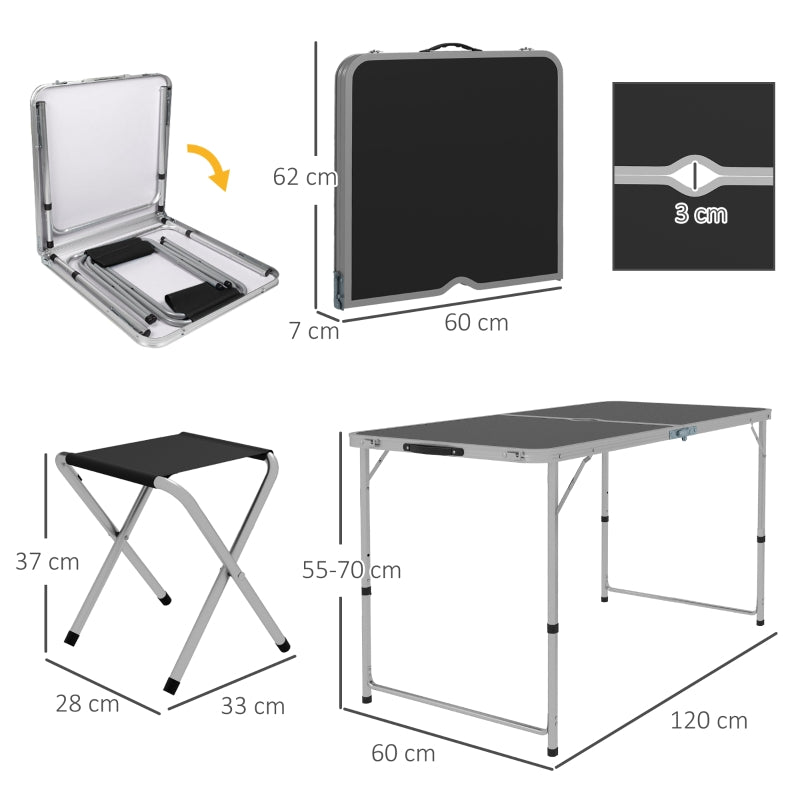 62 cm
7 cm
60 cm
3 cm
37 cm
28 cm
33 cm
55-70 cm
60 cm
120 cm