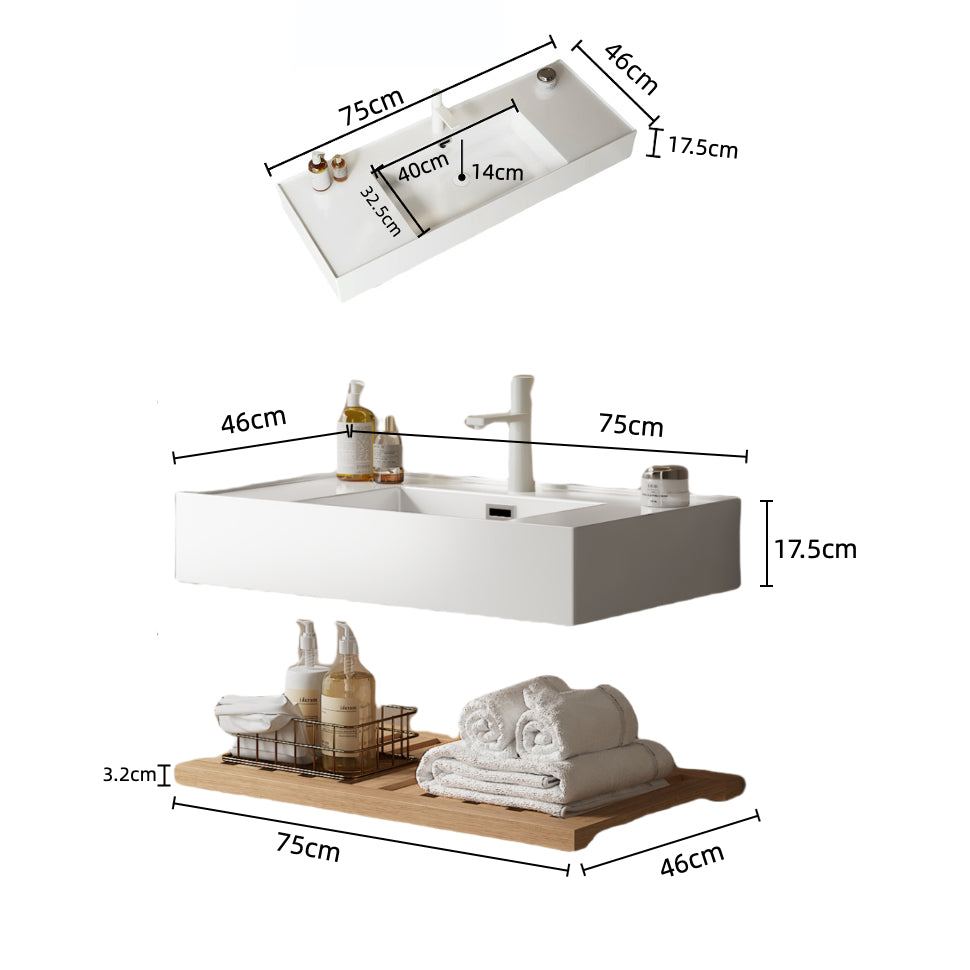 75cm
46cm
17.5cm
40cm
14cm
32.5cm

46cm
75cm
17.5cm

3.2cm
75cm
46cm