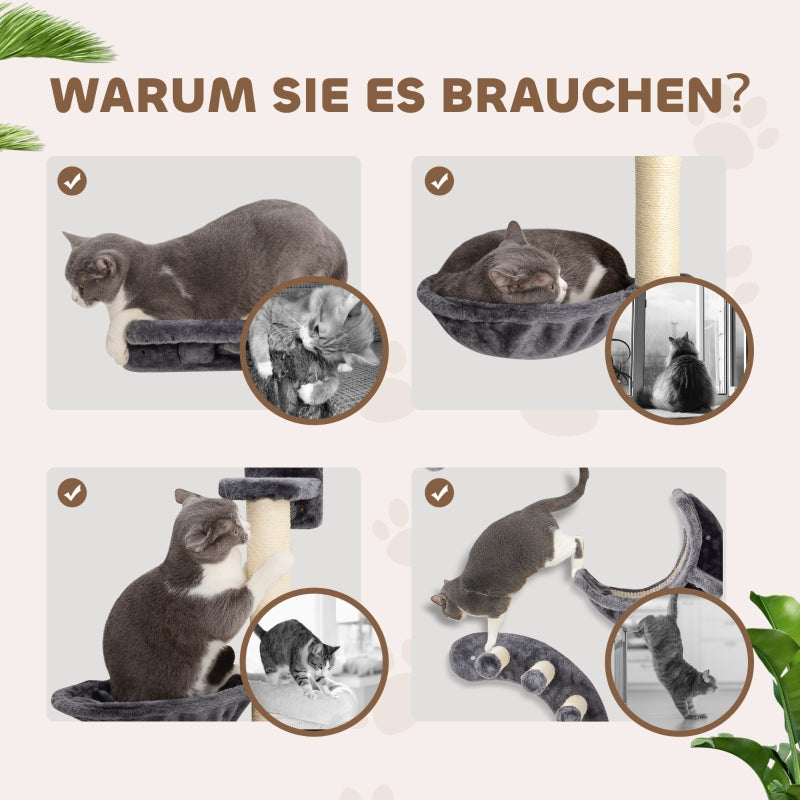 WARUM SIE ES BRAUCHEN?