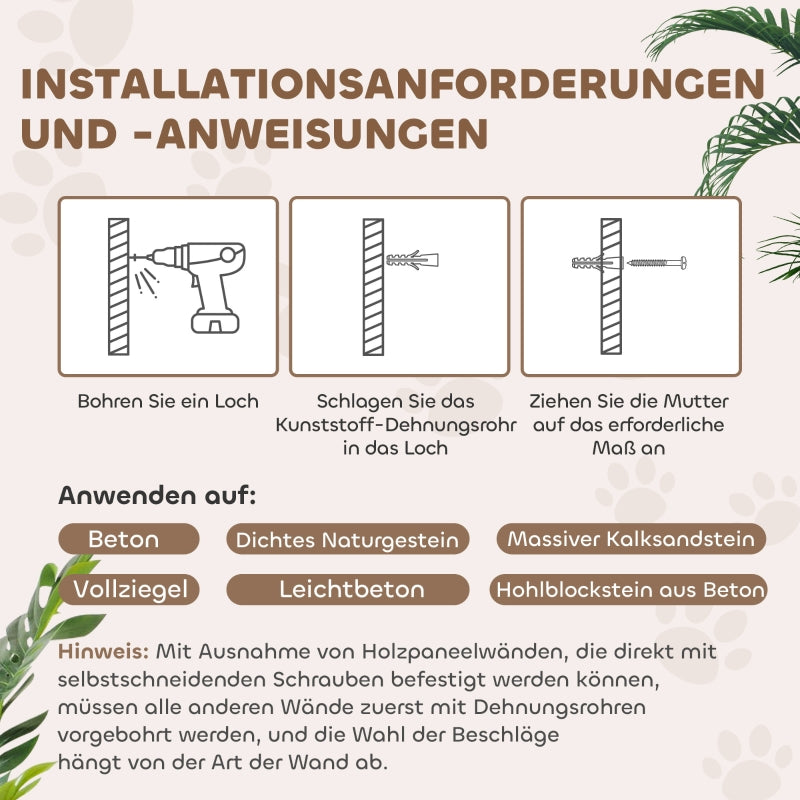 INSTALLATIONSANFORDERUNGEN UND -ANWEISUNGEN

Bohren Sie ein Loch

Schlagen Sie das Kunststoff-Dehnungsrohr in das Loch

Ziehen Sie die Mutter auf das erforderliche Maß an

Anwenden auf:

Beton

Dichtes Naturgestein

Massiver Kalksandstein

Vollziegel

Leichtbeton

Hohlblockstein aus Beton

Hinweis: Mit Ausnahme von Holzpaneelwänden, die direkt mit selbstschneidenden Schrauben befestigt werden können, müssen alle anderen Wände zuerst mit Dehnungsrohren vorgebohrt werden, und die Wahl der Beschläge hängt von der Art der Wand ab.