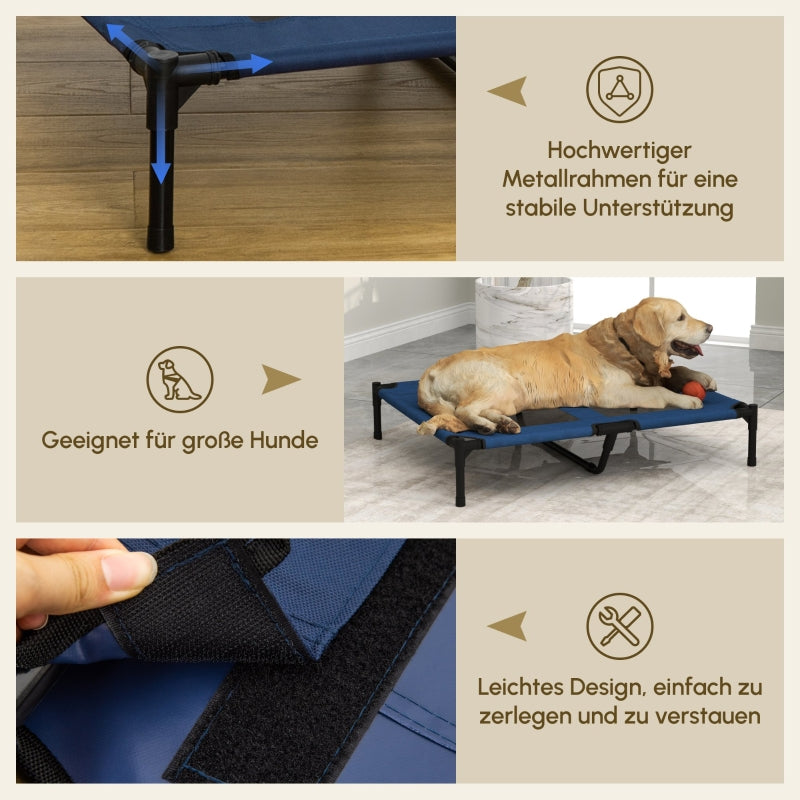 Hochwertiger Metallrahmen für eine stabile Unterstützung

Geeignet für große Hunde

Leichtes Design, einfach zu zerlegen und zu verstauen