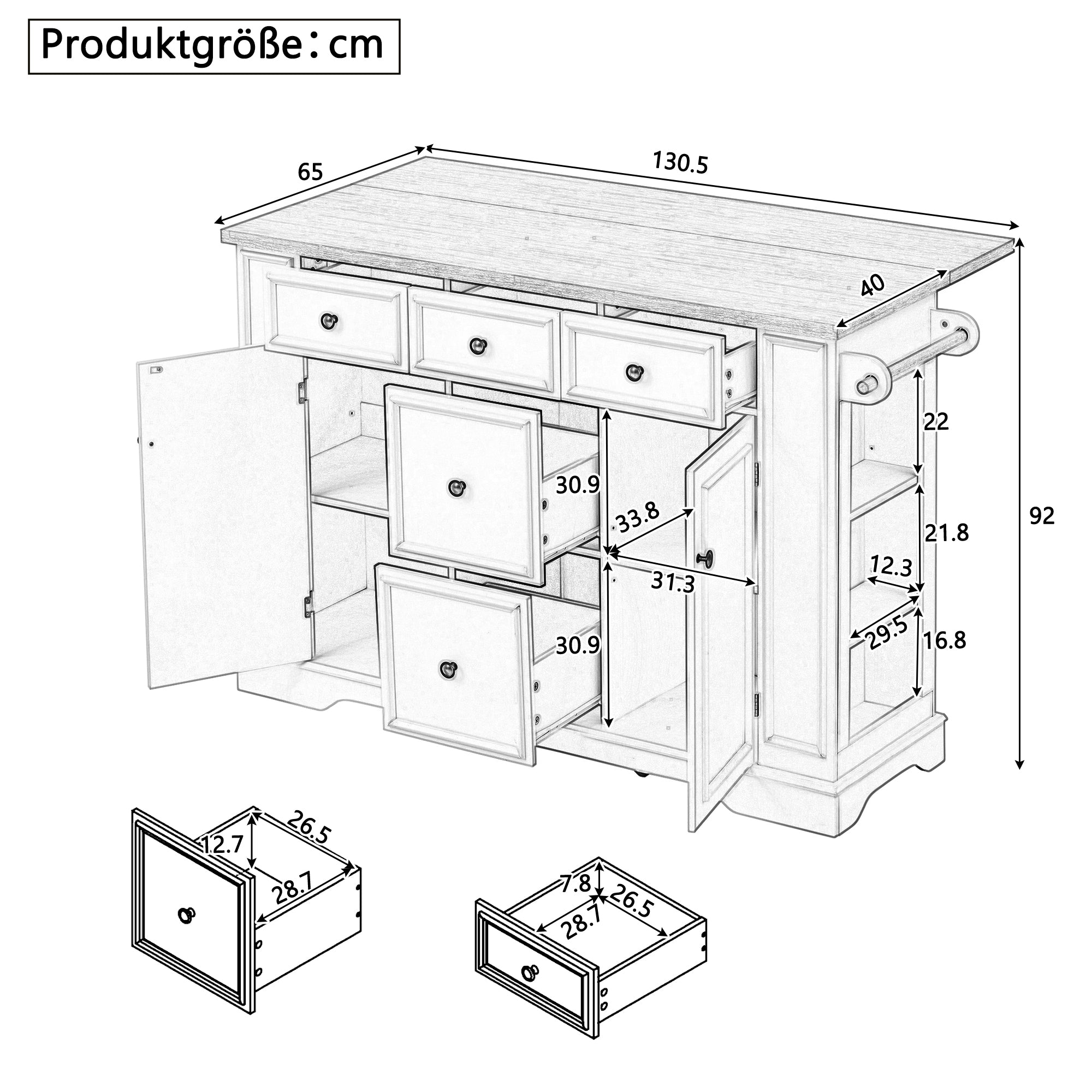 Produktgröße：cm

65
130.5
40
92
22
21.8
12.3
29.5
16.8
30.9
33.8
31.3
30.9

12.7
26.5
28.7

7.8
26.5
28.7