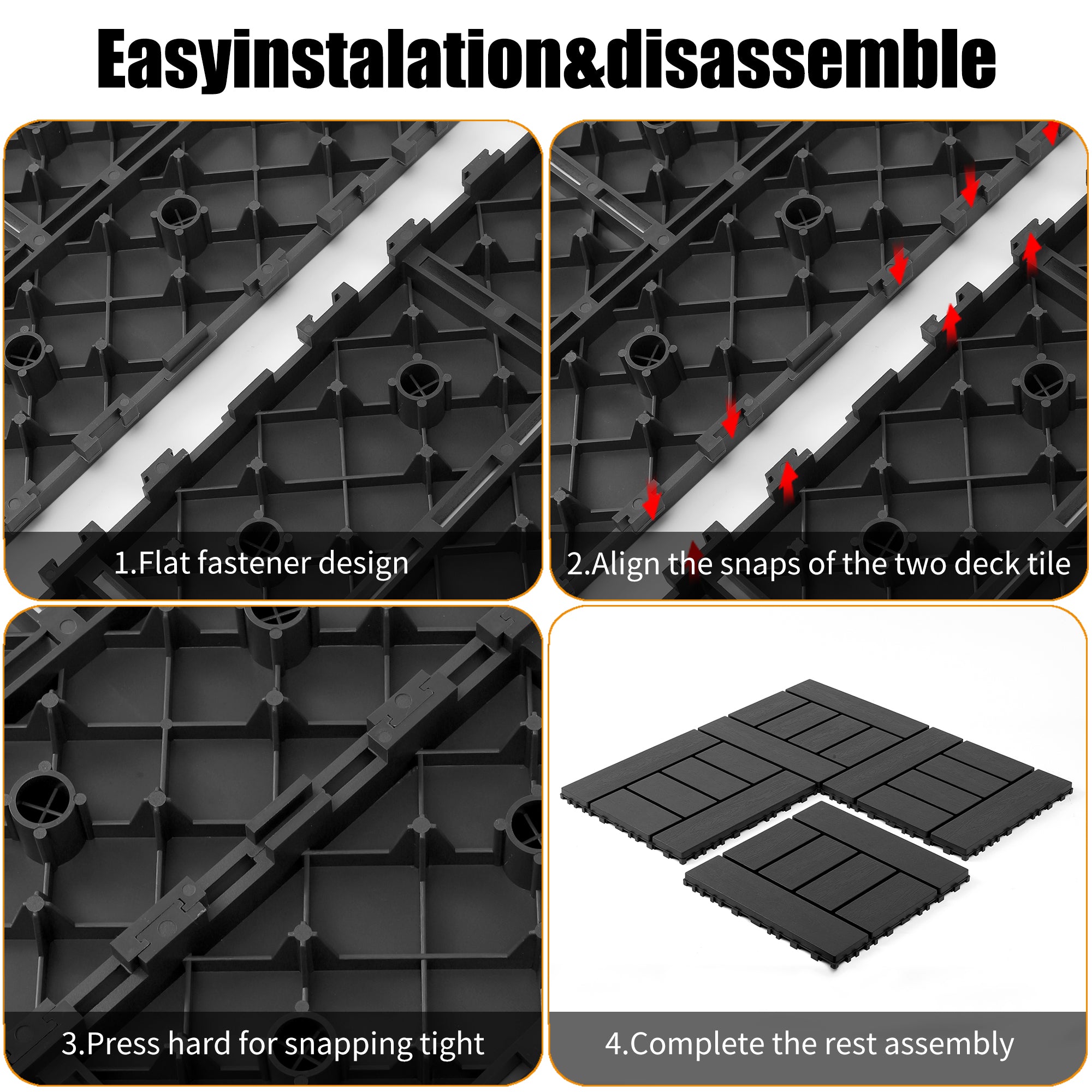 Easyinstalation&disassemble

1.Flat fastener design

2.Align the snaps of the two deck tile

3.Press hard for snapping tight

4.Complete the rest assembly