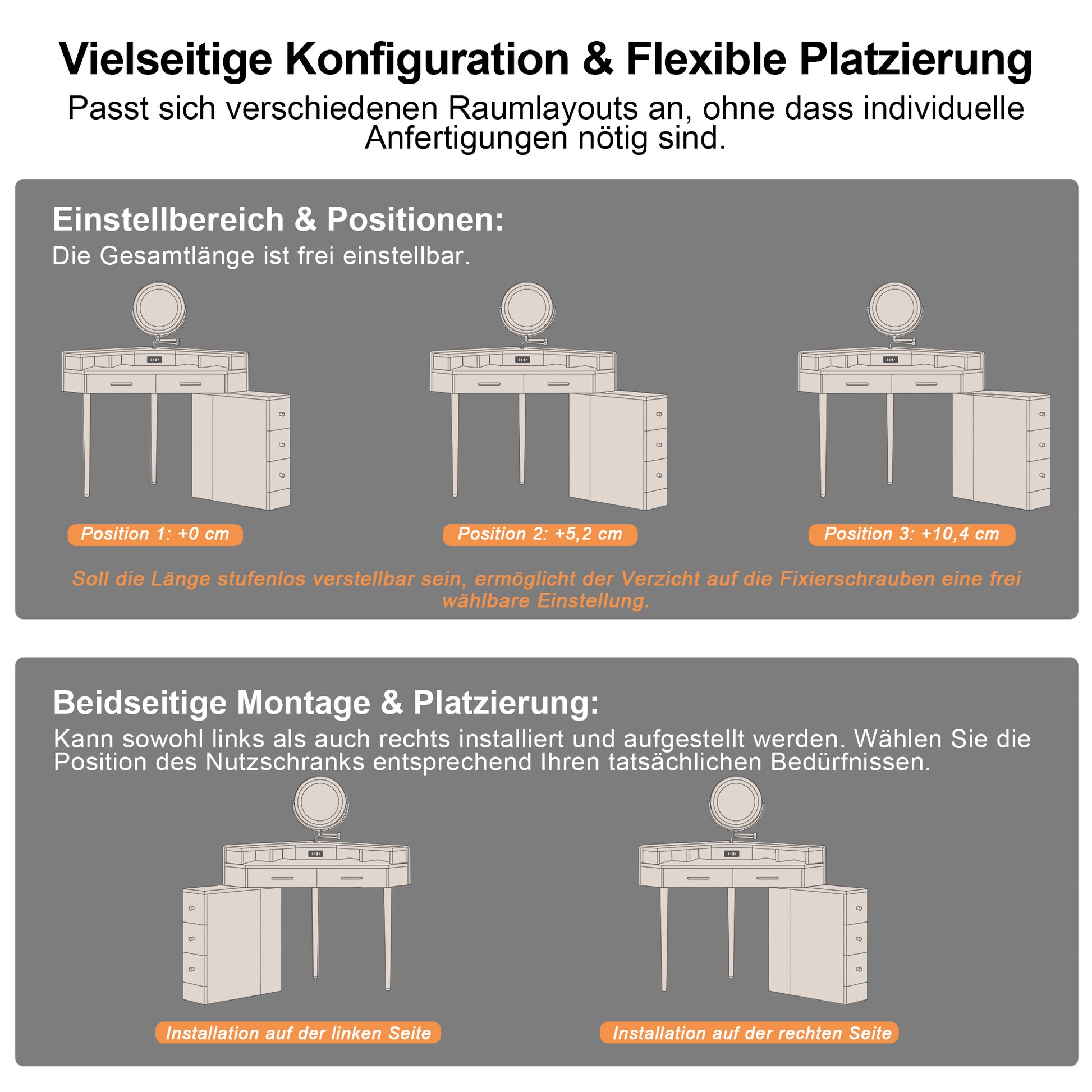 Vielseitige Konfiguration & Flexible Platzierung

Passt sich verschiedenen Raumlayouts an, ohne dass individuelle Anfertigungen nötig sind.

Einstellbereich & Positionen:

Die Gesamtlänge ist frei einstellbar.

Position 1: +0 cm

Position 2: +5,2 cm

Position 3: +10,4 cm

Soll die Länge stufenlos verstellbar sein, ermöglicht der Verzicht auf die Fixierschrauben eine frei wählbare Einstellung.

Beidseitige Montage & Platzierung:

Kann sowohl links als auch rechts installiert und aufgestellt werden. Wählen Sie die Position des Nutzschranks entsprechend Ihren tatsächlichen Bedürfnissen.

Installation auf der linken Seite

Installation auf der rechten Seite