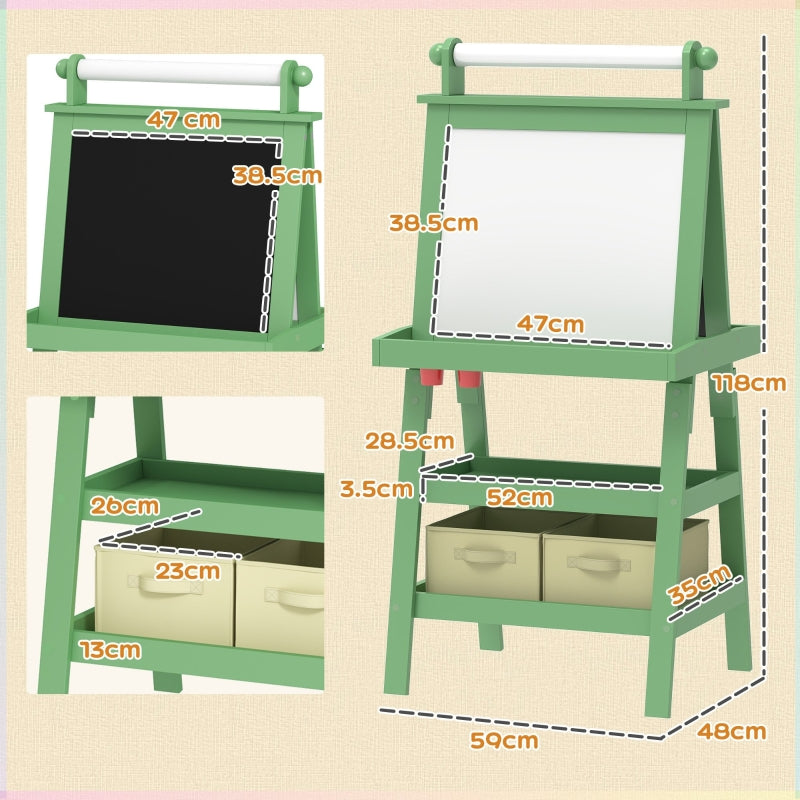 47 cm
38.5cm
26cm
23cm
13cm
38.5cm
47cm
118cm
28.5cm
3.5cm
52cm
35cm
59cm
48cm