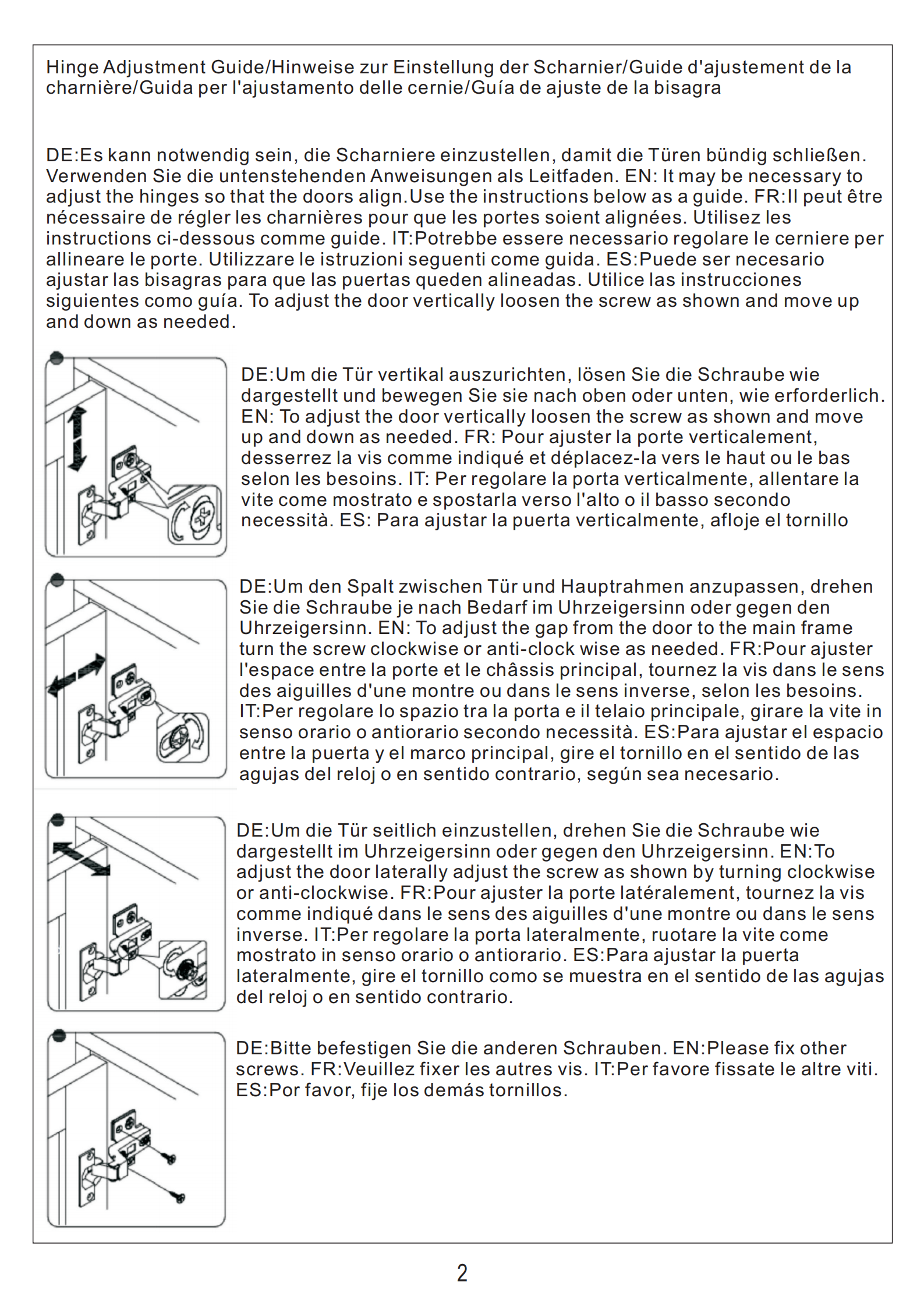 Hinge Adjustment Guide/Hinweise zur Einstellung der Scharnier/Guide d'ajustement de la charnière/Guida per l'ajustamento delle cernie/Guía de ajuste de la bisagra

DE:Es kann notwendig sein, die Scharniere einzustellen, damit die Türen bündig schließen. Verwenden Sie die untenstehenden Anweisungen als Leitfaden. EN: It may be necessary to adjust the hinges so that the doors align.Use the instructions below as a guide. FR:Il peut être nécessaire de régler les charnières pour que les portes soient alignées. Utilisez les instructions ci-dessous comme guide. IT:Potrebbe essere necessario regolare le cerniere per allineare le porte. Utilizzare le istruzioni seguenti come guida. ES:Puede ser necesario ajustar las bisagras para que las puertas queden alineadas. Utilice las instrucciones siguientes como guía. To adjust the door vertically loosen the screw as shown and move up and down as needed.

DE:Um die Tür vertikal auszurichten, lösen Sie die Schraube wie dargestellt und bewegen Sie sie nach oben oder unten, wie erforderlich. EN: To adjust the door vertically loosen the screw as shown and move up and down as needed. FR: Pour ajuster la porte verticalement, desserrez la vis comme indiqué et déplacez-la vers le haut ou le bas selon les besoins. IT: Per regolare la porta verticalmente, allentare la vite come mostrato e spostarla verso l'alto o il basso secondo necessità. ES: Para ajustar la puerta verticalmente, afloje el tornillo

DE:Um den Spalt zwischen Tür und Hauptrahmen anzupassen, drehen Sie die Schraube je nach Bedarf im Uhrzeigersinn oder gegen den Uhrzeigersinn. EN: To adjust the gap from the door to the main frame turn the screw clockwise or anti-clock wise as needed. FR:Pour ajuster l'espace entre la porte et le châssis principal, tournez la vis dans le sens des aiguilles d'une montre ou dans le sens inverse, selon les besoins. IT:Per regolare lo spazio tra la porta e il telaio principale, girare la vite in senso orario o antiorario secondo necessità. ES:Para ajustar el espacio entre la puerta y el marco principal, gire el tornillo en el sentido de las agujas del reloj o en sentido contrario, según sea necesario.

DE:Um die Tür seitlich einzustellen, drehen Sie die Schraube wie dargestellt im Uhrzeigersinn oder gegen den Uhrzeigersinn. EN:To adjust the door laterally adjust the screw as shown by turning clockwise or anti-clockwise. FR:Pour ajuster la porte latéralement, tournez la vis comme indiqué dans le sens des aiguilles d'une montre ou dans le sens inverse. IT:Per regolare la porta lateralmente, ruotare la vite come mostrato in senso orario o antiorario. ES:Para ajustar la puerta lateralmente, gire el tornillo como se muestra en el sentido de las agujas del reloj o en sentido contrario.

DE:Bitte befestigen Sie die anderen Schrauben. EN:Please fix other screws. FR:Veuillez fixer les autres vis. IT:Per favore fissate le altre viti. ES:Por favor, fije los demás tornillos.

2