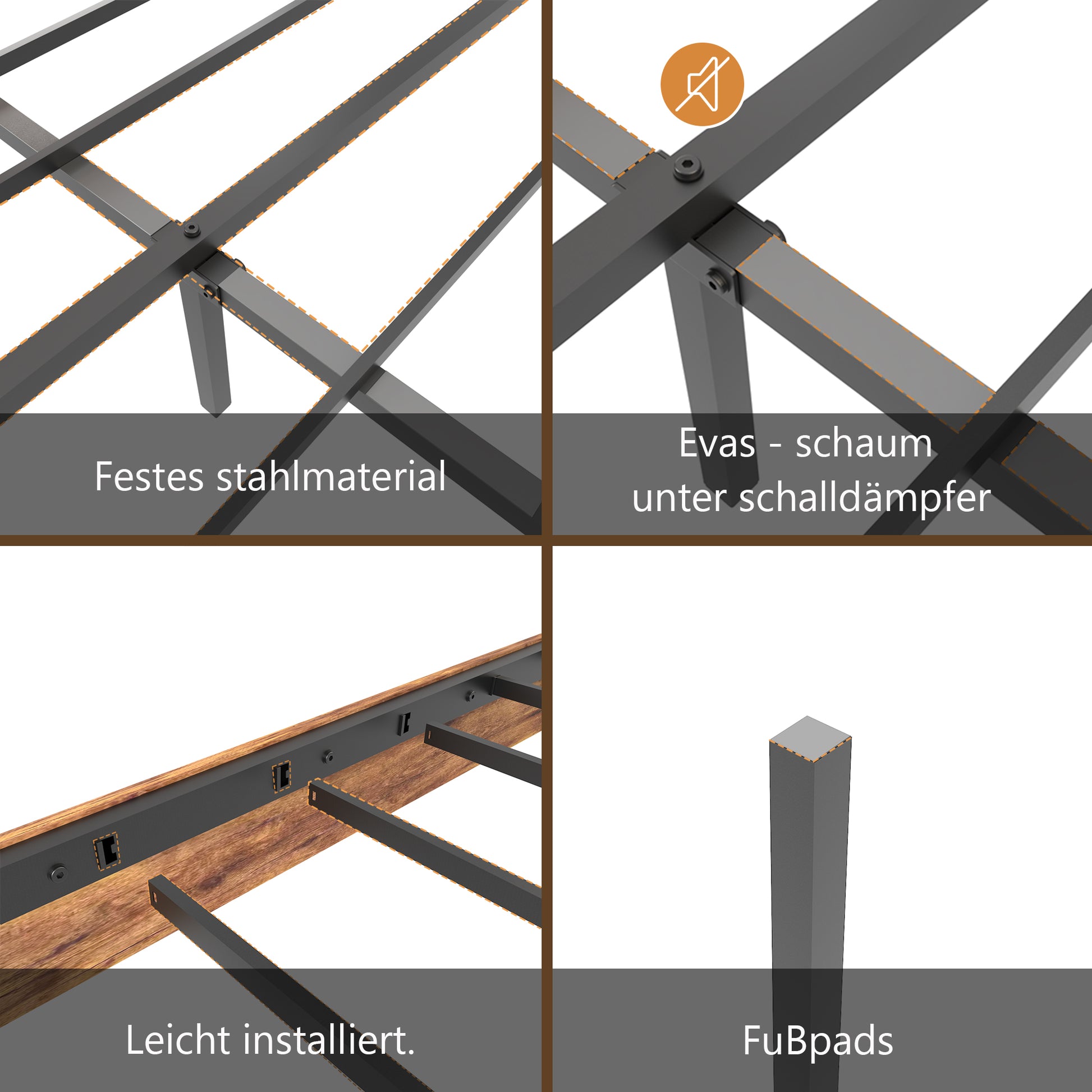 Festes stahlmaterial

Evas - schaum
unter schalldämpfer

Leicht installiert.

FuBpads