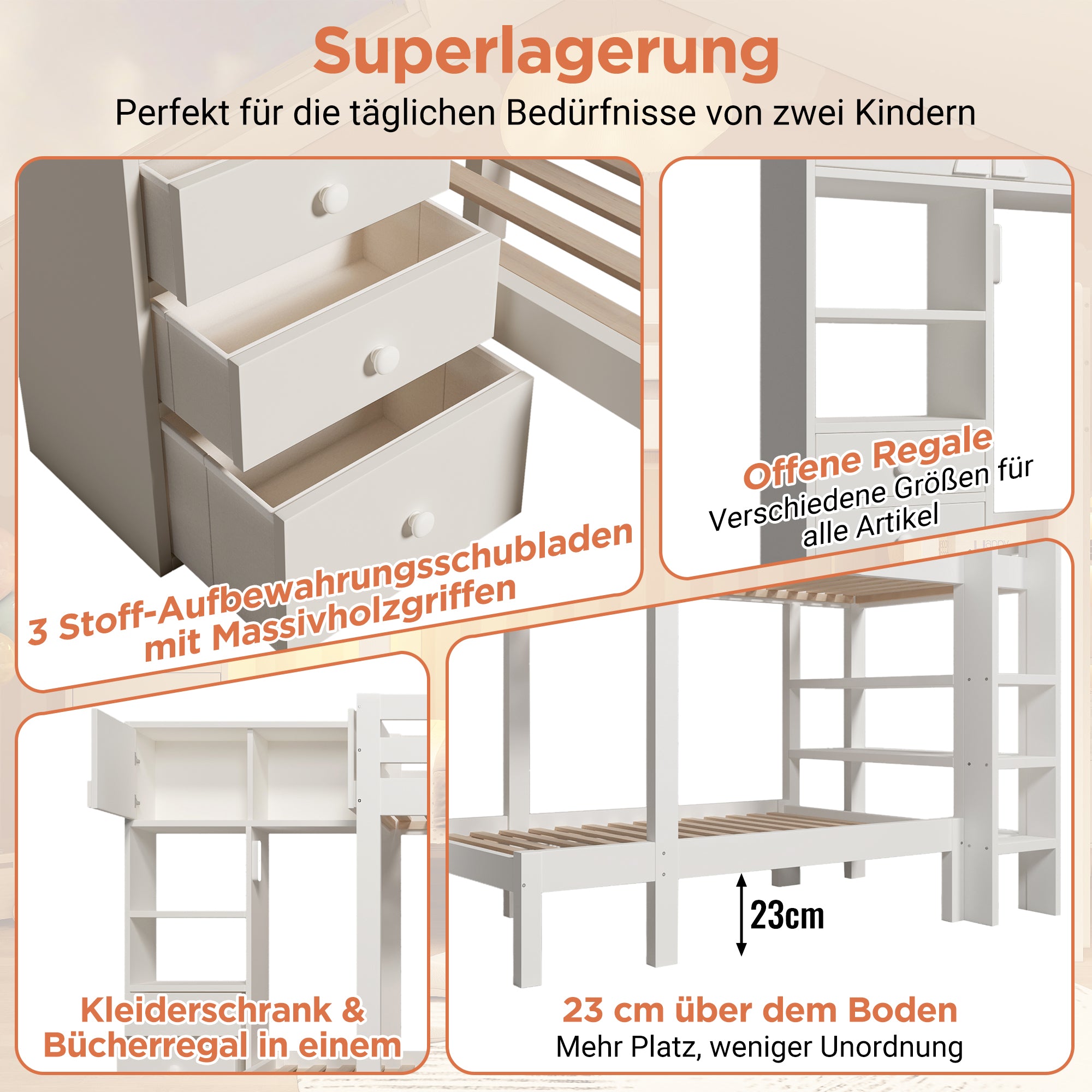 Superlagerung

Perfekt für die täglichen Bedürfnisse von zwei Kindern

3 Stoff-Aufbewahrungsschubladen mit Massivholzgriffen

Offene Regale
Verschiedene Größen für alle Artikel

Kleiderschrank & Bücherregal in einem

23cm

23 cm über dem Boden
Mehr Platz, weniger Unordnung