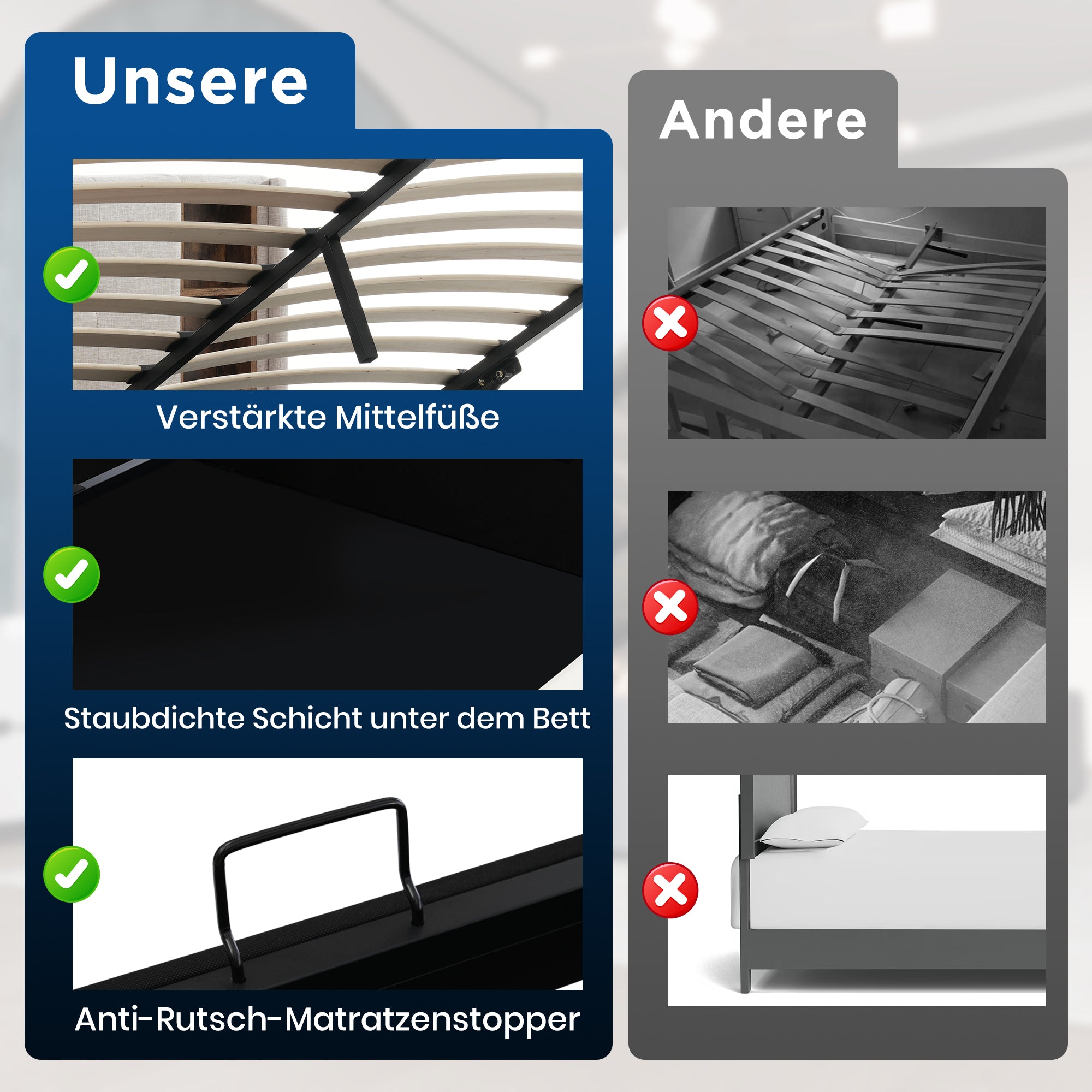 Unsere

Verstärkte Mittelfüße

Staubdichte Schicht unter dem Bett

Anti-Rutsch-Matratzenstopper

Andere