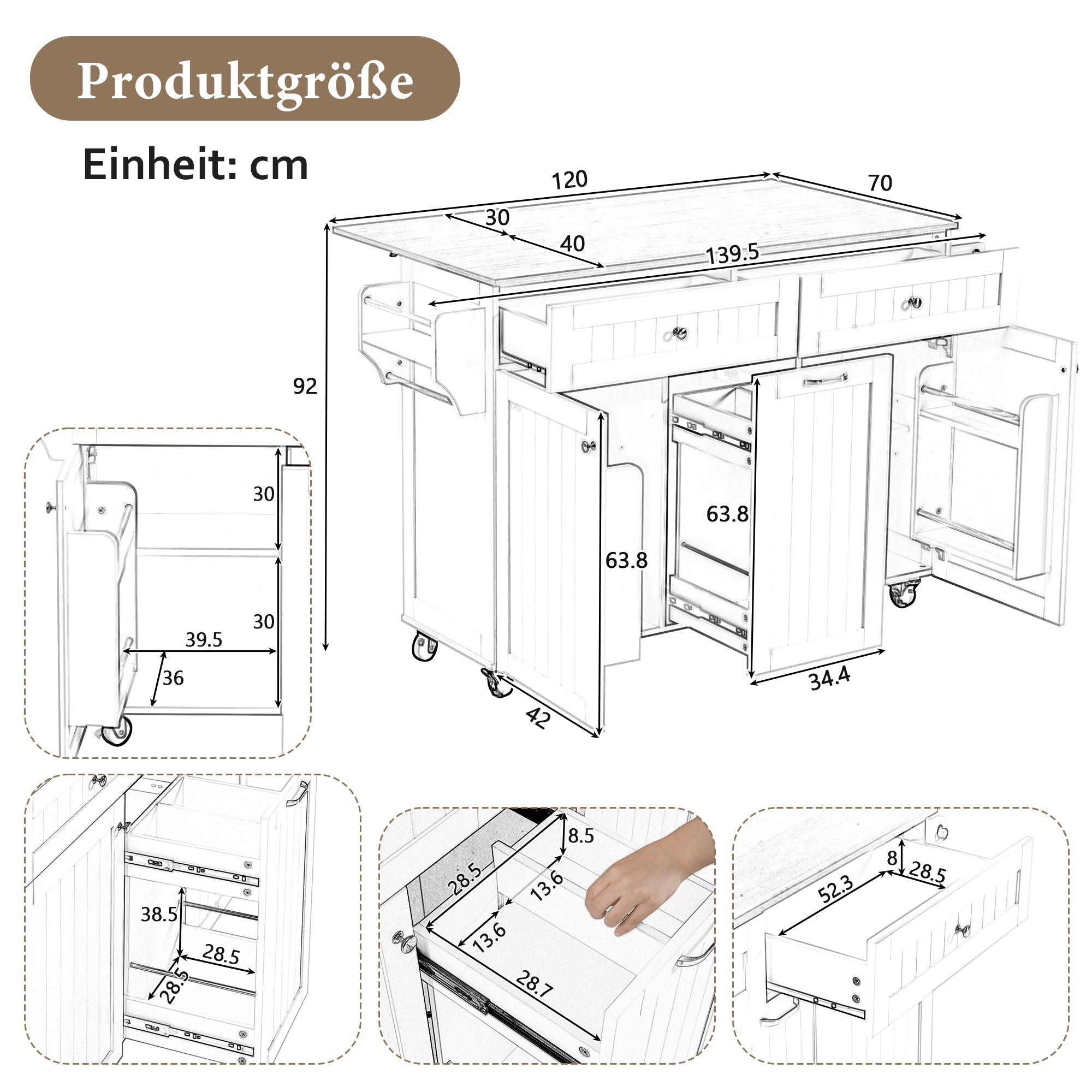 Produktgröße

Einheit: cm

120
70
30
40
139.5
92
63.8
63.8
34.4
42

30
30
39.5
36

38.5
28.5
28.5

8.5
28.5
13.6
13.6
28.7

8
28.5
52.3