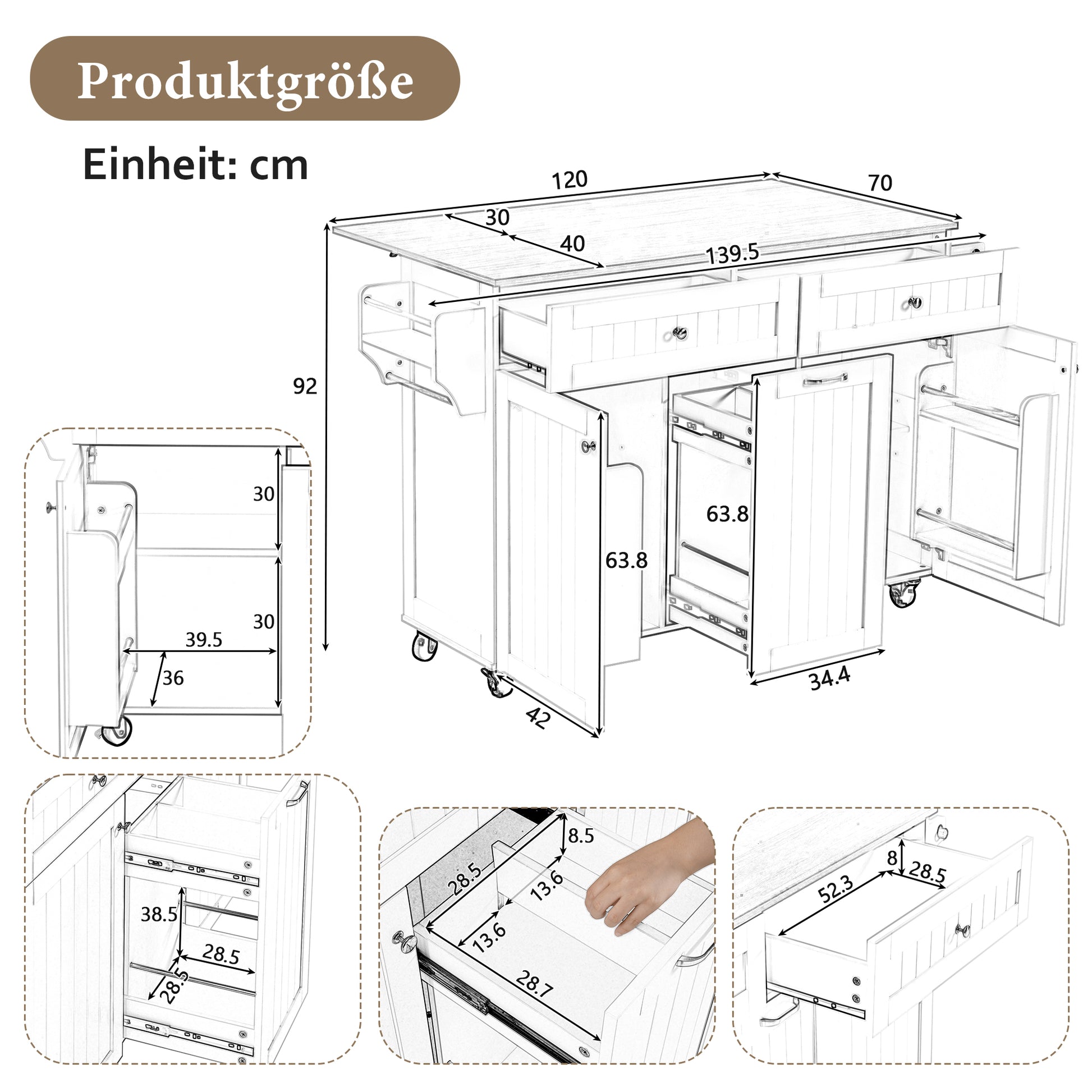 Produktgröße

Einheit: cm

120

70

30

40

139.5

92

63.8

63.8

34.4

42

30

30

39.5

36

38.5

28.5

28.5

8.5

28.5

13.6

13.6

28.7

8

28.5

52.3